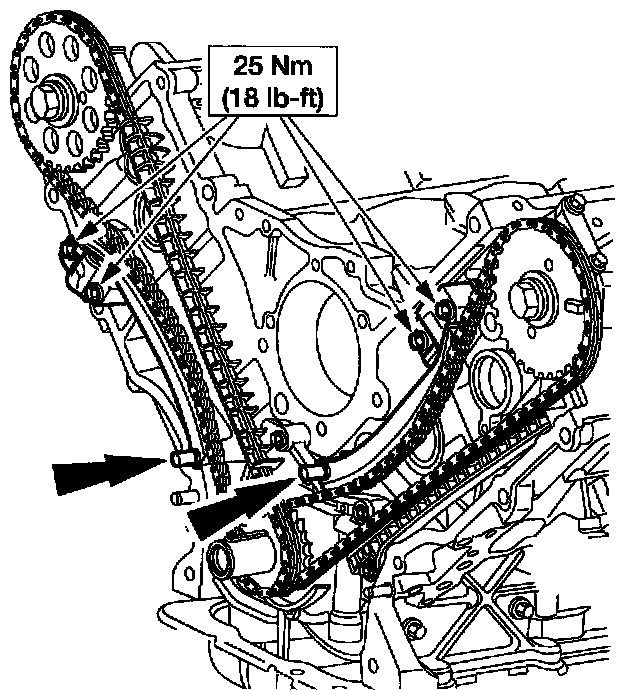 25 Nm
(18 lb-ft)