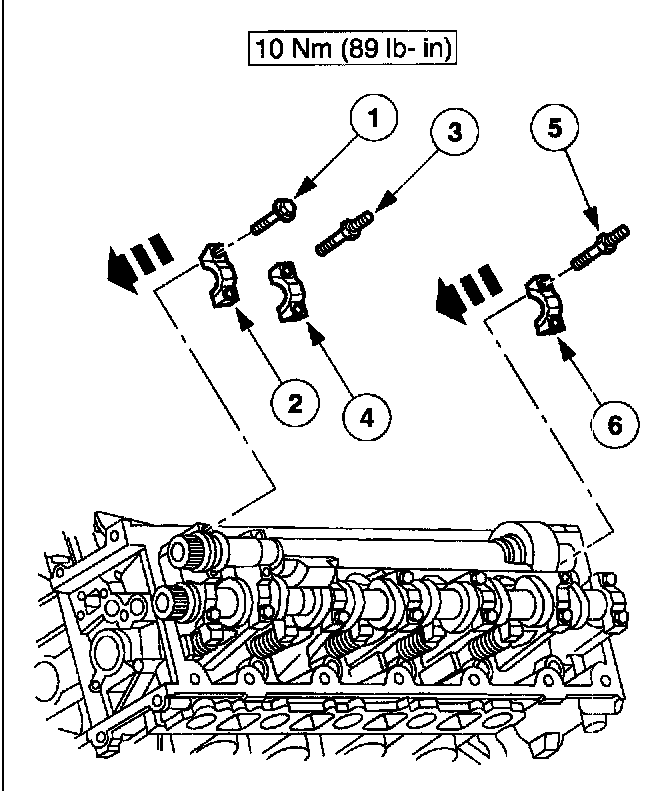 10 Nm (89 lb- in)

1

3

5

2

4

6