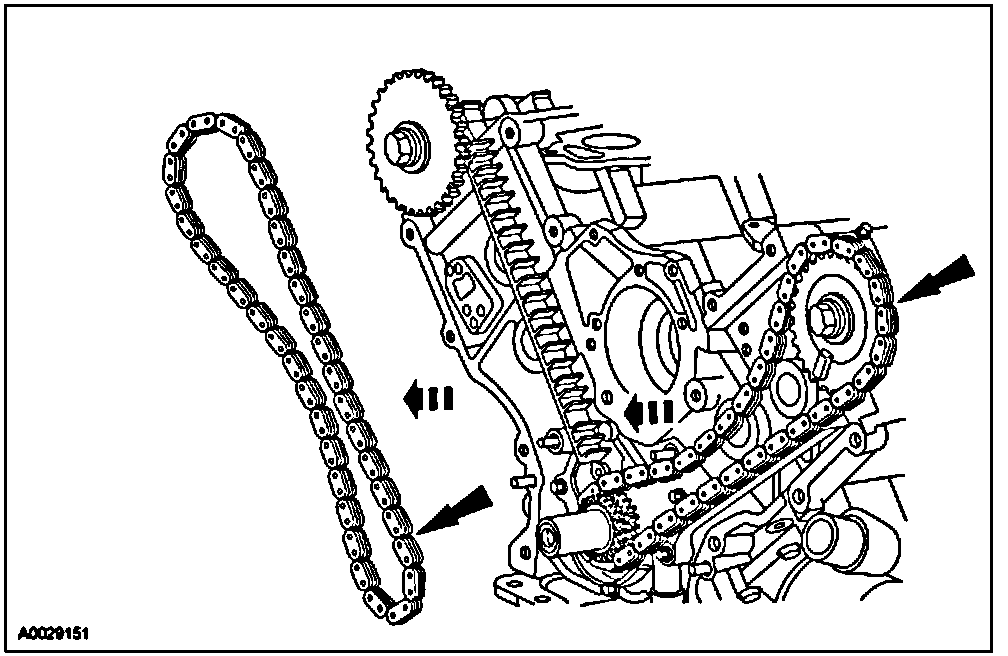 A0029151