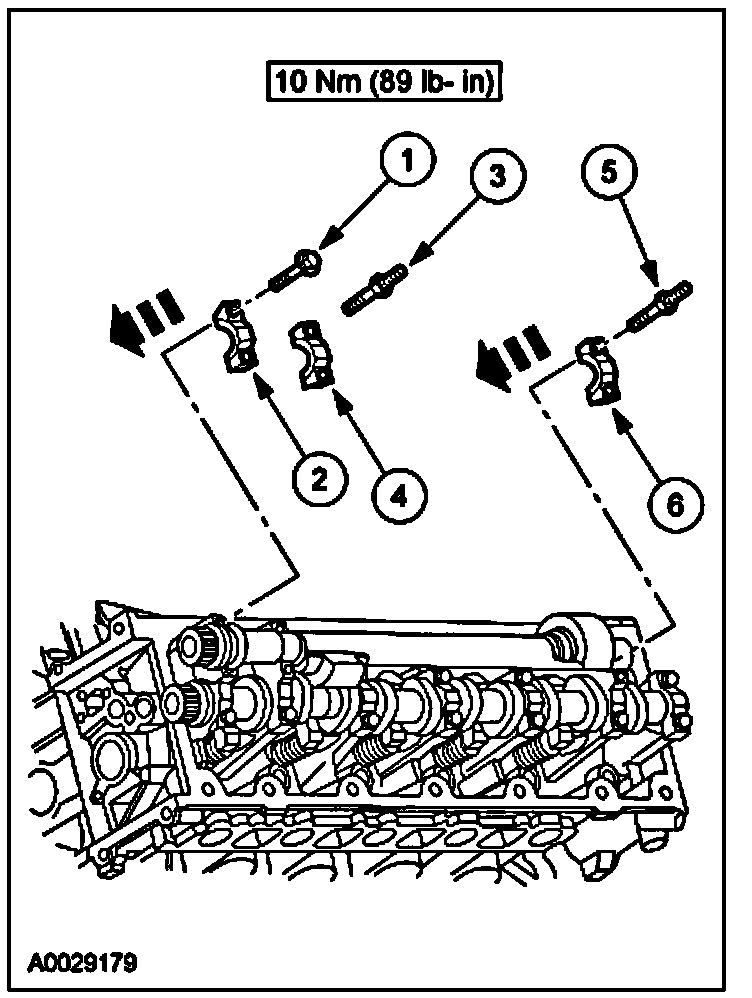 10 Nm (89 lb- in)

1
3
5
2
4
6

A0029179