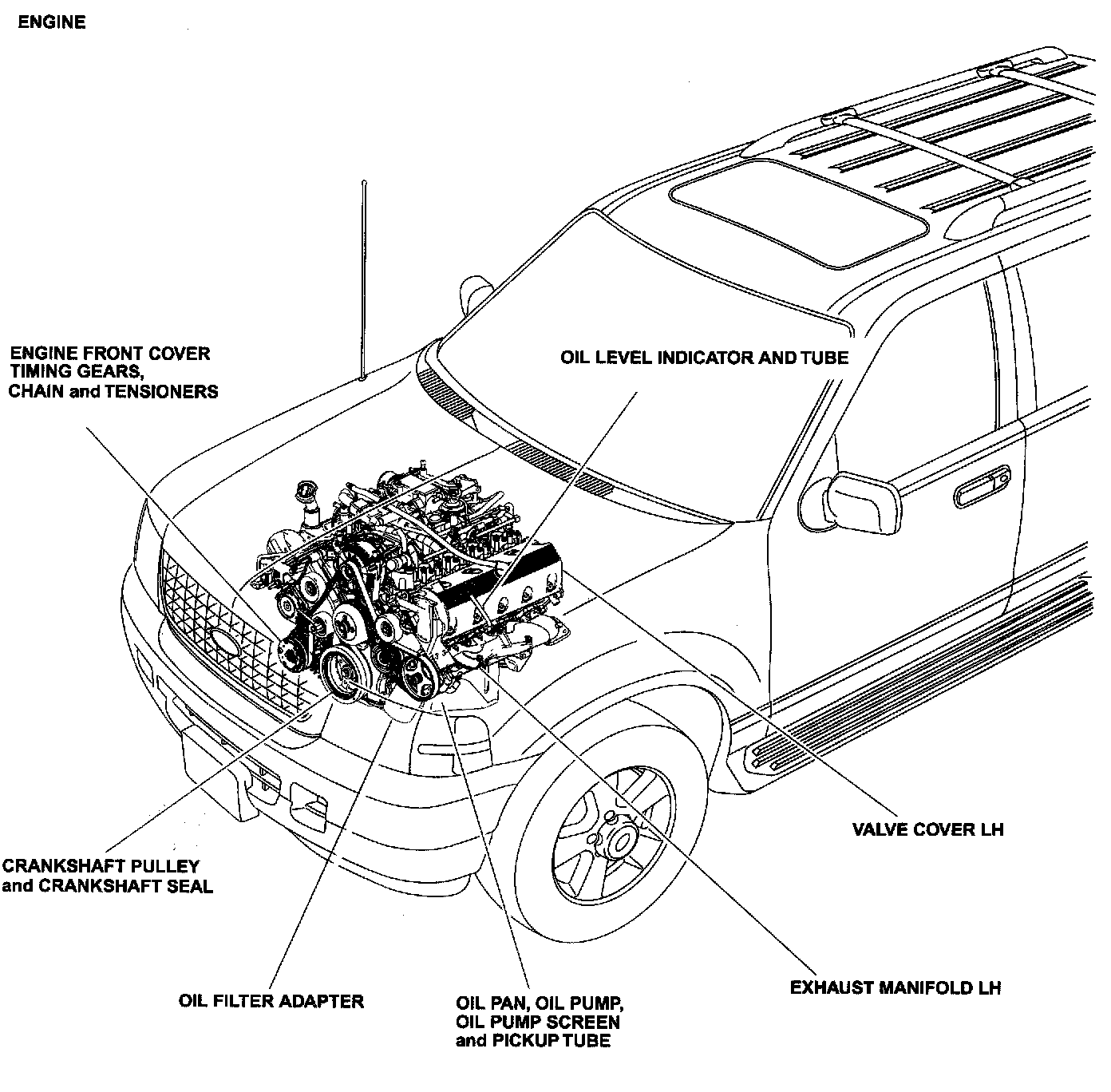 ENGINE

ENGINE FRONT COVER
TIMING GEARS,
CHAIN and TENSIONERS

OIL LEVEL INDICATOR AND TUBE

VALVE COVER LH

CRANKSHAFT PULLEY
and CRANKSHAFT SEAL

OIL FILTER ADAPTER

OIL PAN, OIL PUMP,
OIL PUMP SCREEN
and PICKUP TUBE

EXHAUST MANIFOLD LH