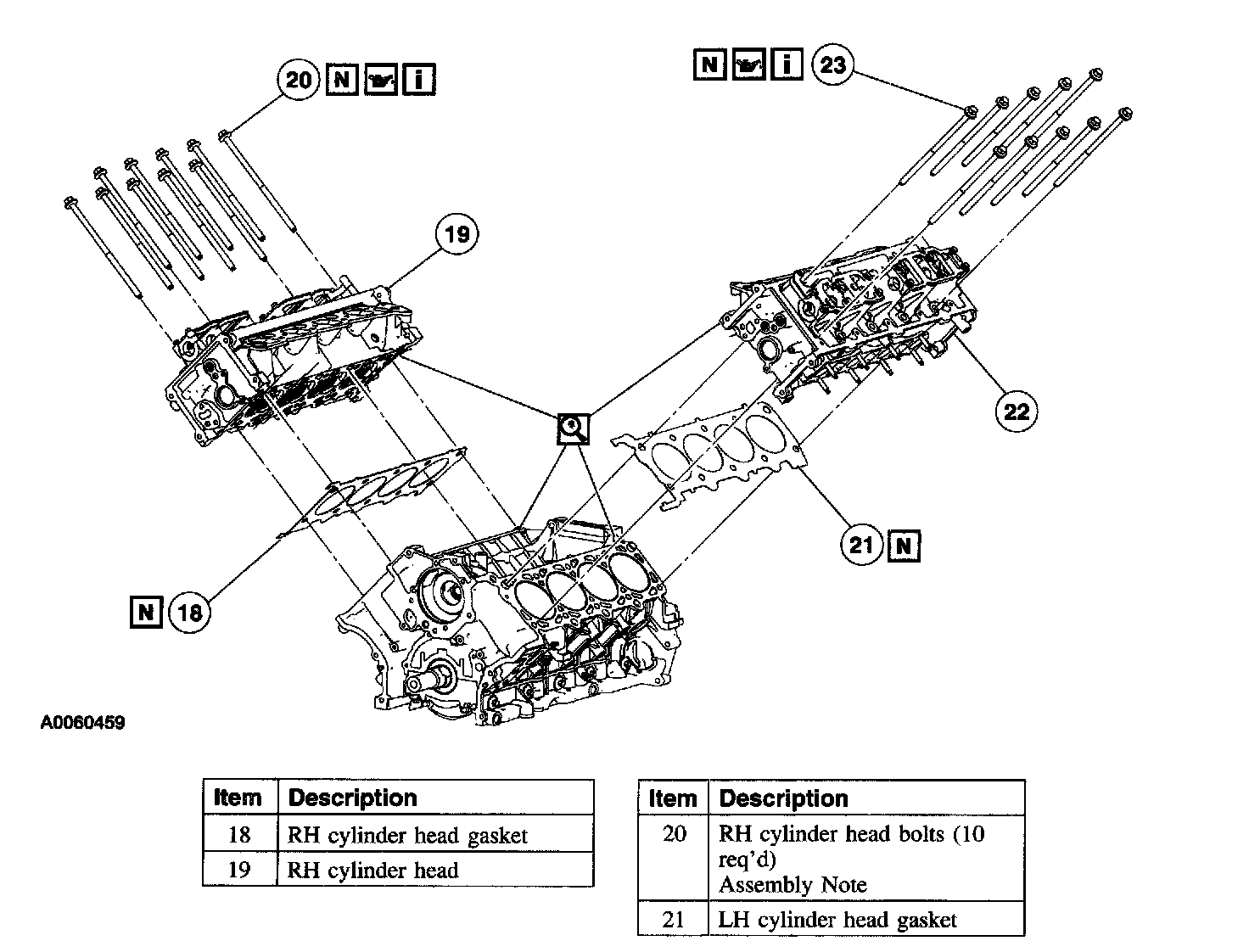 20 N i

N i 23

19

22

21 N

N 18

A0060459

| Item | Description |
|---|---|
| 18 | RH cylinder head gasket |
| 19 | RH cylinder head |

| Item | Description |
|---|---|
| 20 | RH cylinder head bolts (10 req'd) Assembly Note |
| 21 | LH cylinder head gasket |