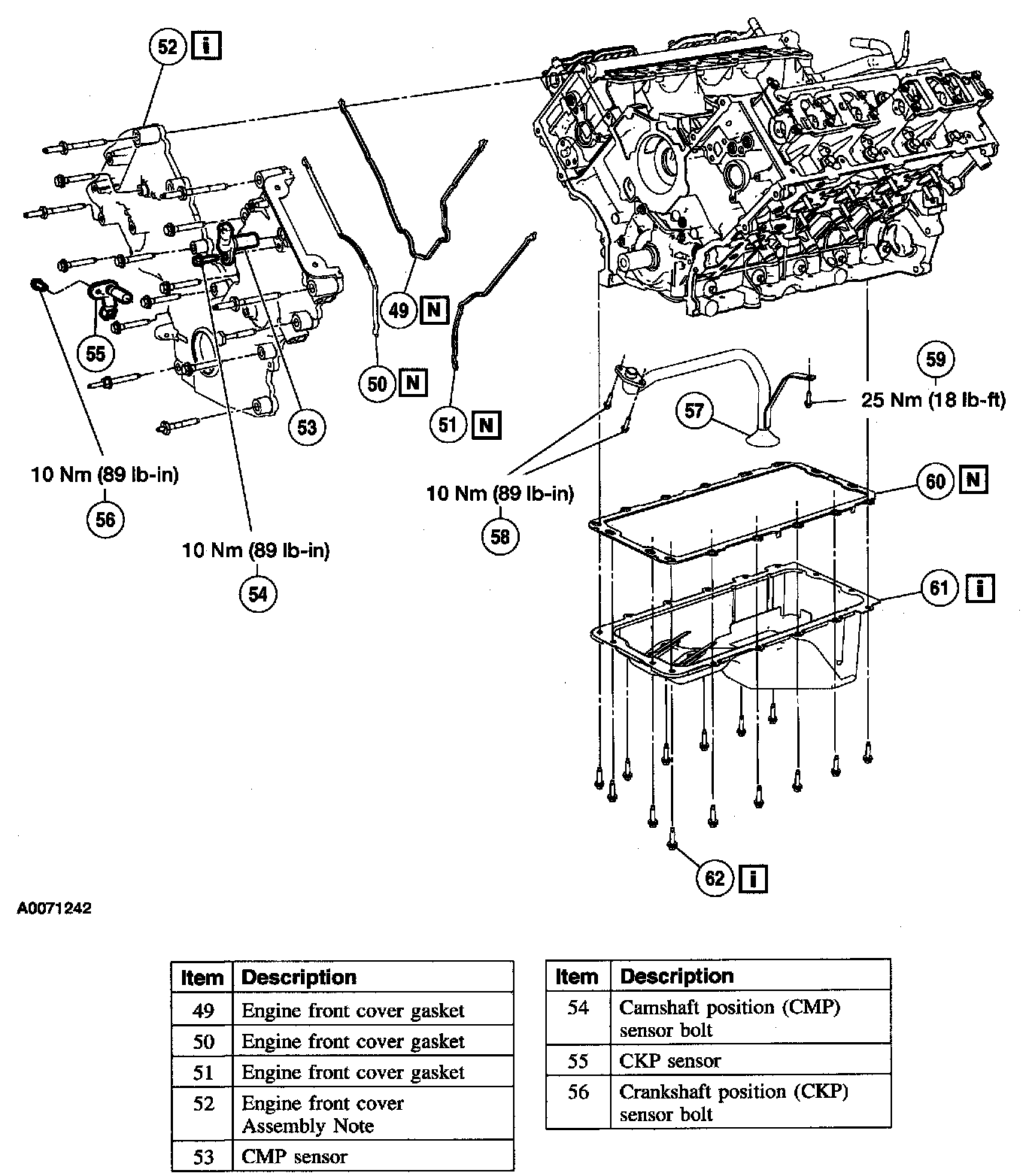 52 i

49 N

50 N

51 N

55

53

10 Nm (89 lb-in)

56

10 Nm (89 lb-in)

54

59

25 Nm (18 lb-ft)

57

10 Nm (89 lb-in)

58

60 N

61 i

62 i

A0071242

| Item | Description |
|---|---|
| 49 | Engine front cover gasket |
| 50 | Engine front cover gasket |
| 51 | Engine front cover gasket |
| 52 | Engine front cover Assembly Note |
| 53 | CMP sensor |

| Item | Description |
|---|---|
| 54 | Camshaft position (CMP) sensor bolt |
| 55 | CKP sensor |
| 56 | Crankshaft position (CKP) sensor bolt |