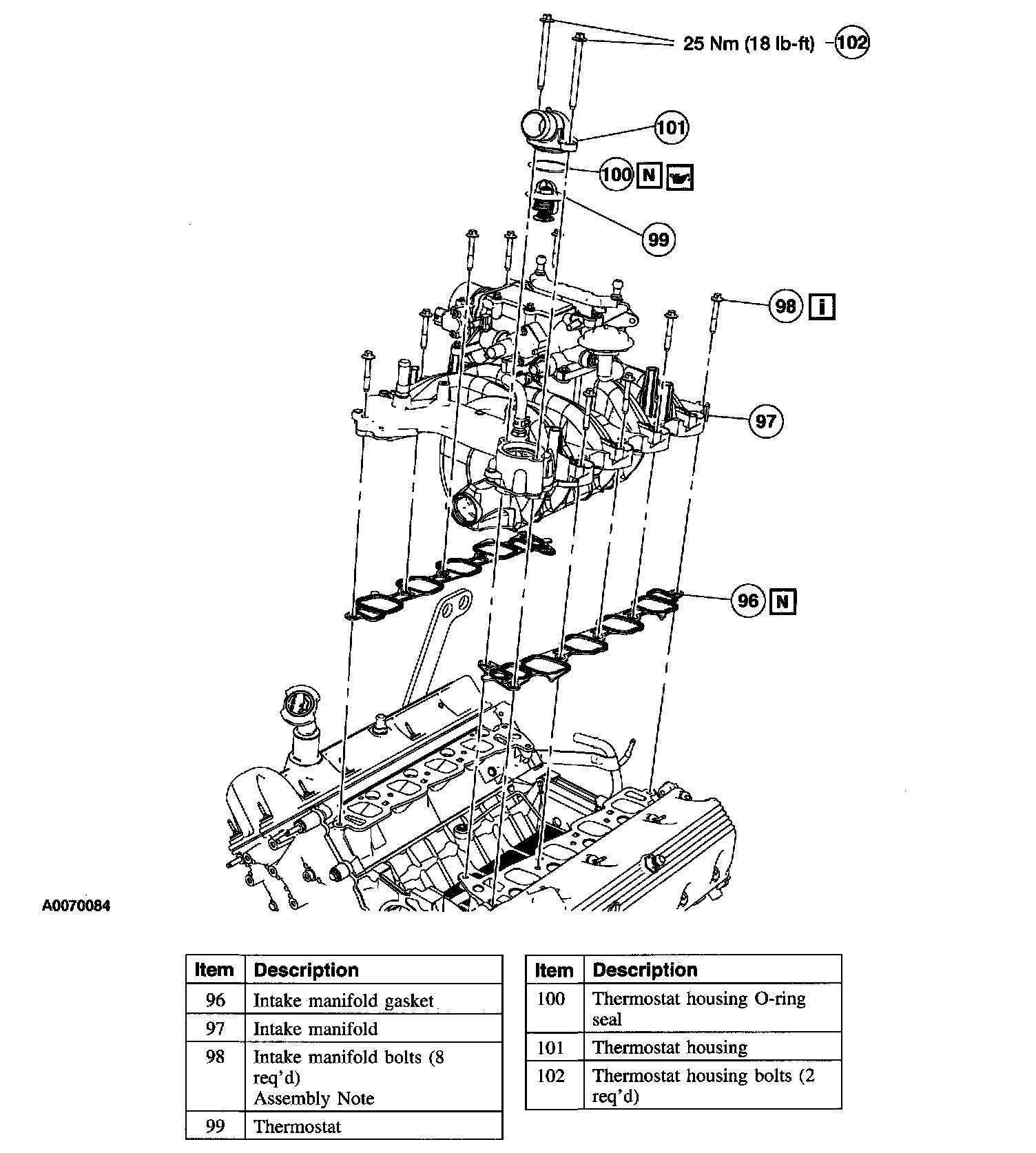 25 Nm (18 lb-ft) 102

101

100 N

99

98 i

97

96 N

A0070084

| Item | Description |
|---|---|
| 96 | Intake manifold gasket |
| 97 | Intake manifold |
| 98 | Intake manifold bolts (8 req'd) Assembly Note |
| 99 | Thermostat |

| Item | Description |
|---|---|
| 100 | Thermostat housing O-ring seal |
| 101 | Thermostat housing |
| 102 | Thermostat housing bolts (2 req'd) |