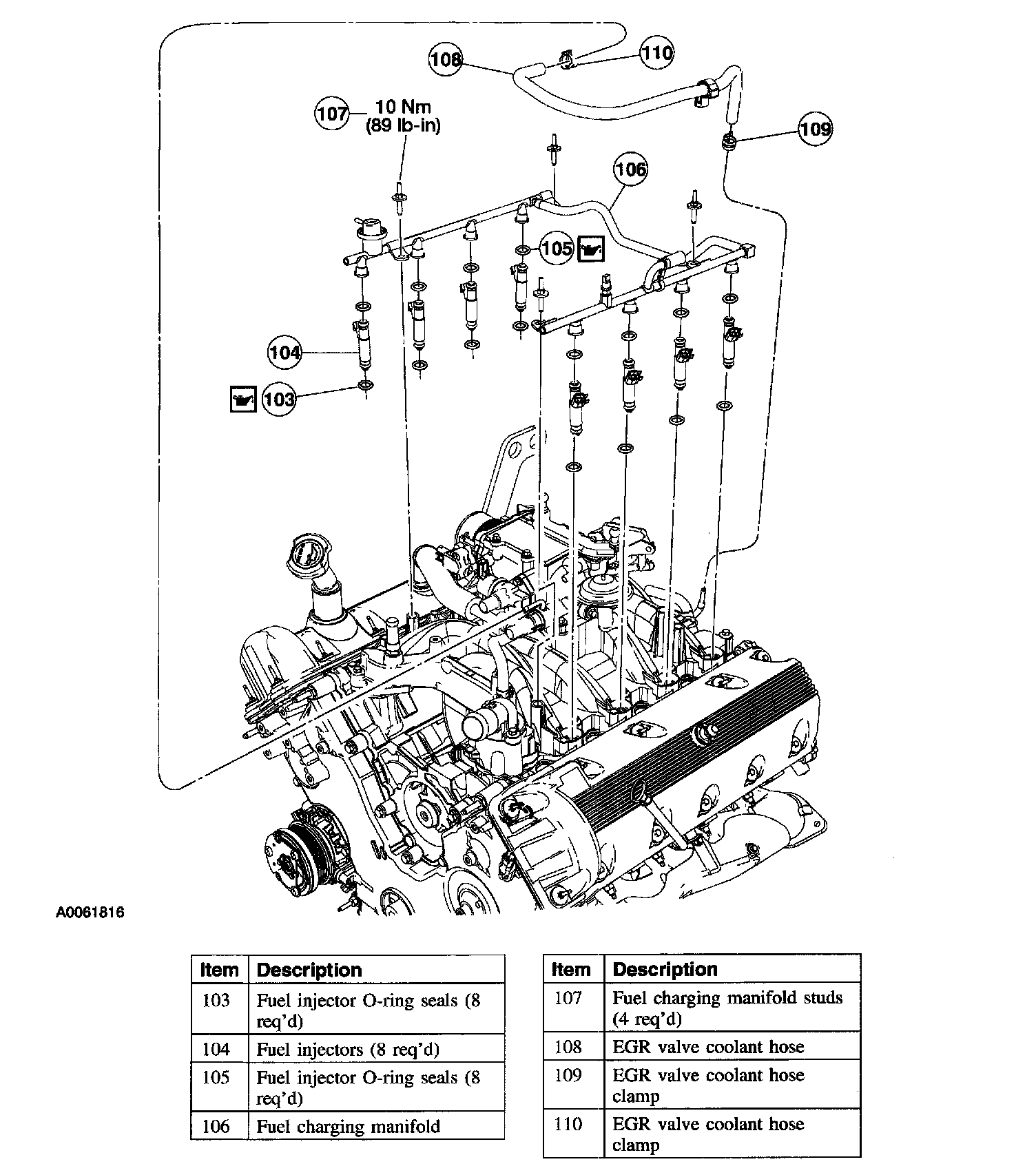 108
110
107 10 Nm (89 lb-in)
109
106
105
104
103

A0061816

| Item | Description |
|---|---|
| 103 | Fuel injector O-ring seals (8 req'd) |
| 104 | Fuel injectors (8 req'd) |
| 105 | Fuel injector O-ring seals (8 req'd) |
| 106 | Fuel charging manifold |

| Item | Description |
|---|---|
| 107 | Fuel charging manifold studs (4 req'd) |
| 108 | EGR valve coolant hose |
| 109 | EGR valve coolant hose clamp |
| 110 | EGR valve coolant hose clamp |