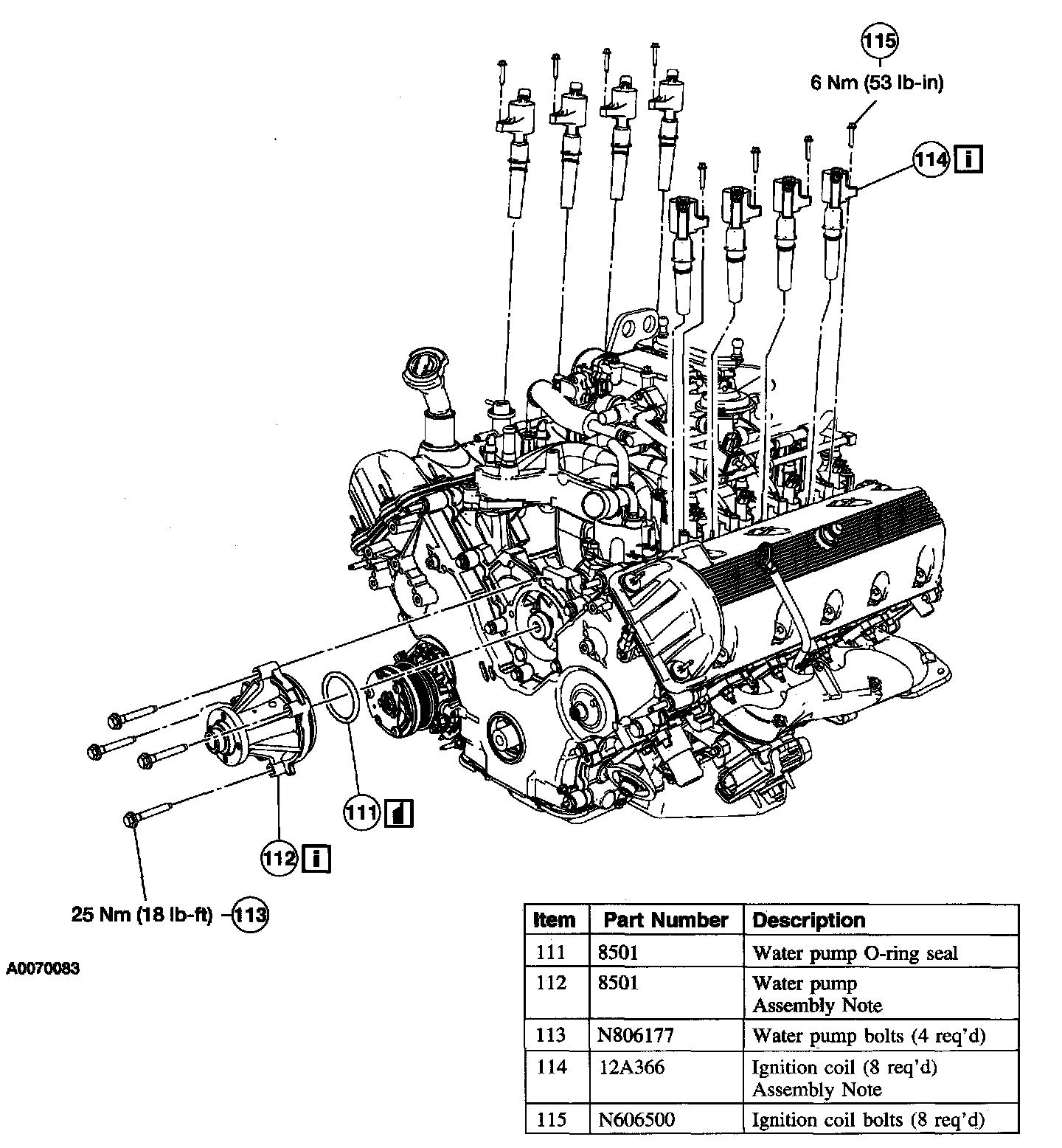 115
6 Nm (53 lb-in)

114 i

111

112 i

25 Nm (18 lb-ft) 113

A0070083

| Item | Part Number | Description |
|---|---|---|
| 111 | 8501 | Water pump O-ring seal |
| 112 | 8501 | Water pump Assembly Note |
| 113 | N806177 | Water pump bolts (4 req'd) |
| 114 | 12A366 | Ignition coil (8 req'd) Assembly Note |
| 115 | N606500 | Ignition coil bolts (8 req'd) |