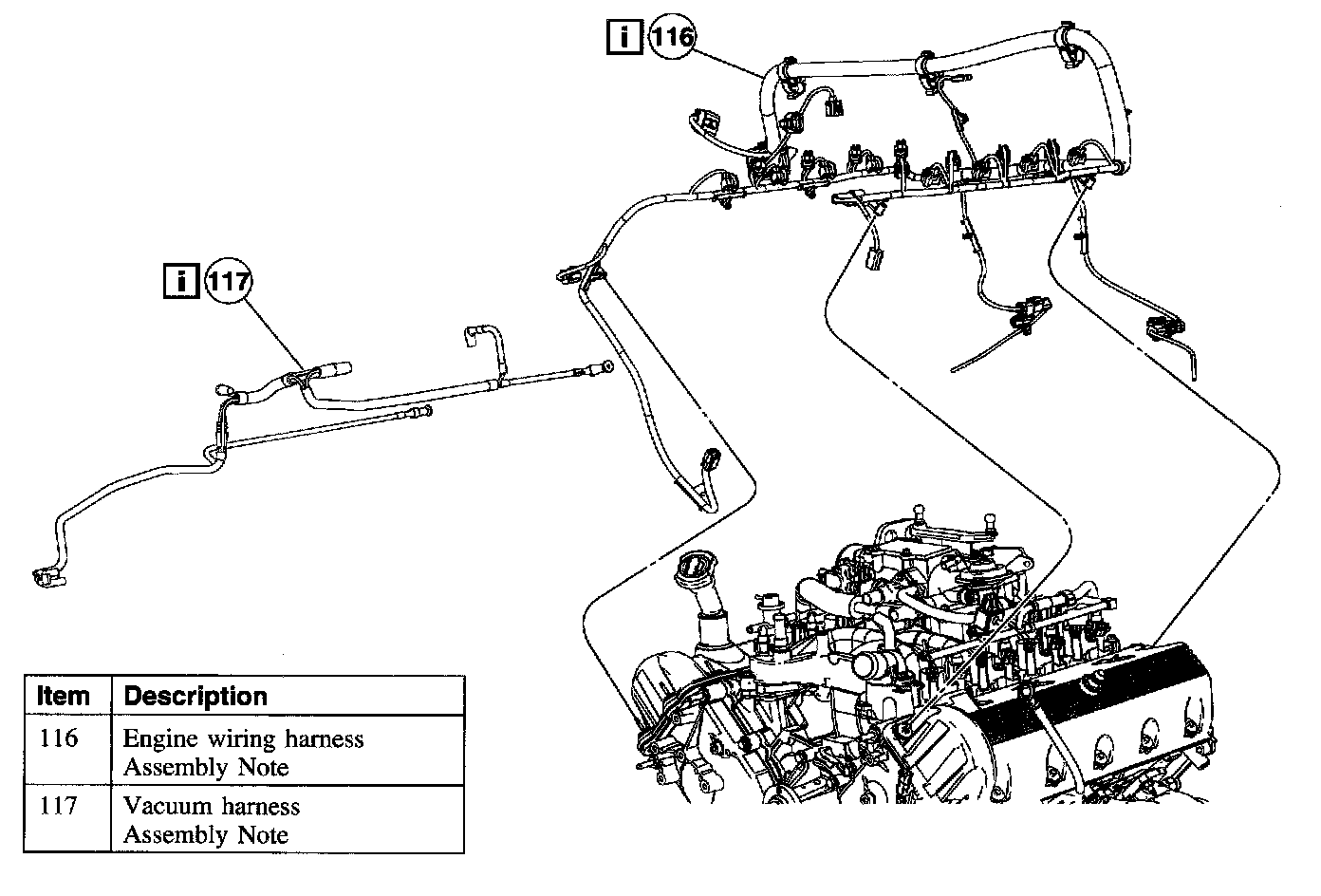 i 116

i 117

| Item | Description |
|---|---|
| 116 | Engine wiring harness Assembly Note |
| 117 | Vacuum harness Assembly Note |