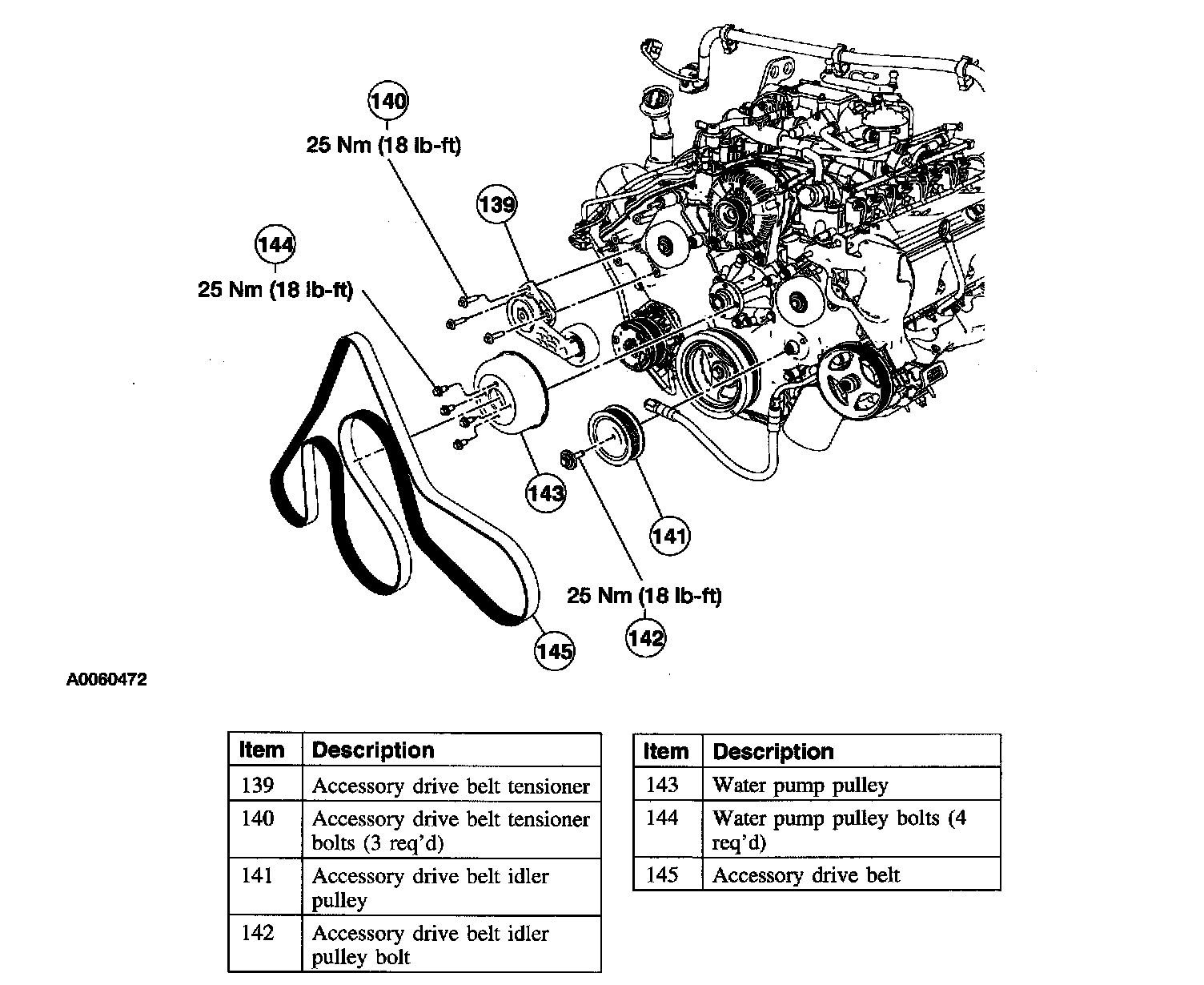 140
25 Nm (18 lb-ft)

139

144
25 Nm (18 lb-ft)

143

141

25 Nm (18 lb-ft)

142

145

A0060472

| Item | Description |
|---|---|
| 139 | Accessory drive belt tensioner |
| 140 | Accessory drive belt tensioner bolts (3 req'd) |
| 141 | Accessory drive belt idler pulley |
| 142 | Accessory drive belt idler pulley bolt |

| Item | Description |
|---|---|
| 143 | Water pump pulley |
| 144 | Water pump pulley bolts (4 req'd) |
| 145 | Accessory drive belt |