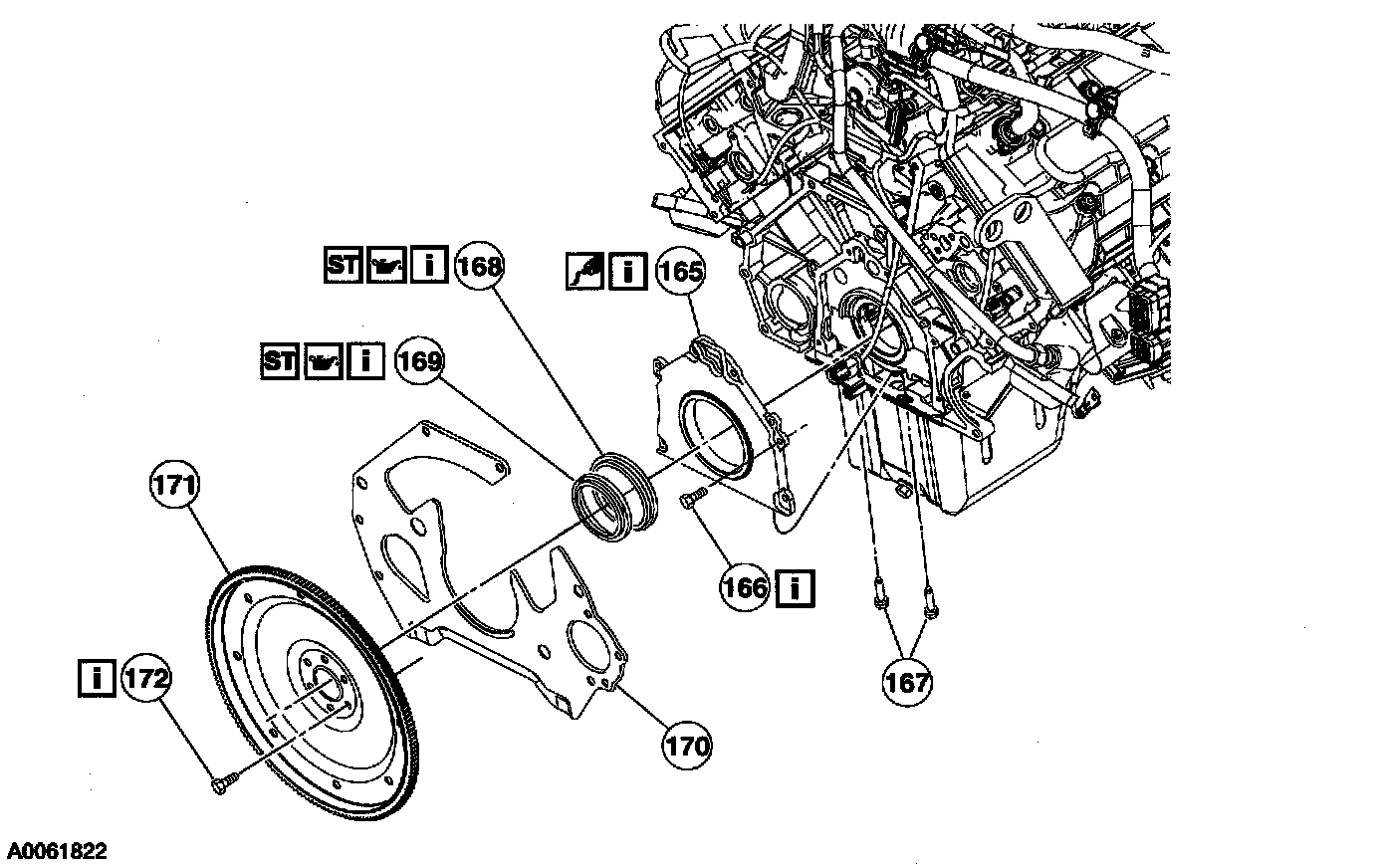 ST i 168

i 165

ST i 169

171

166 i

i 172

167

170

A0061822