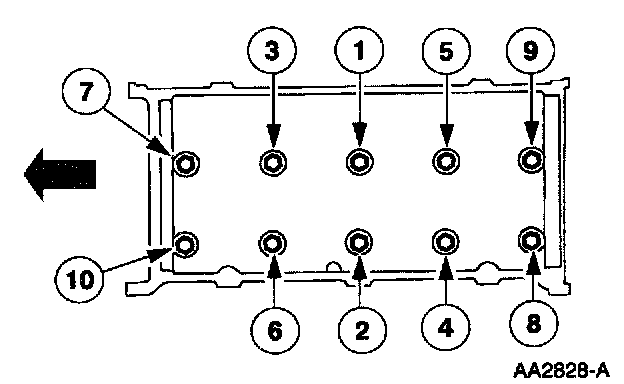 3
1
5
9
7
10
6
2
4
8
AA2828-A