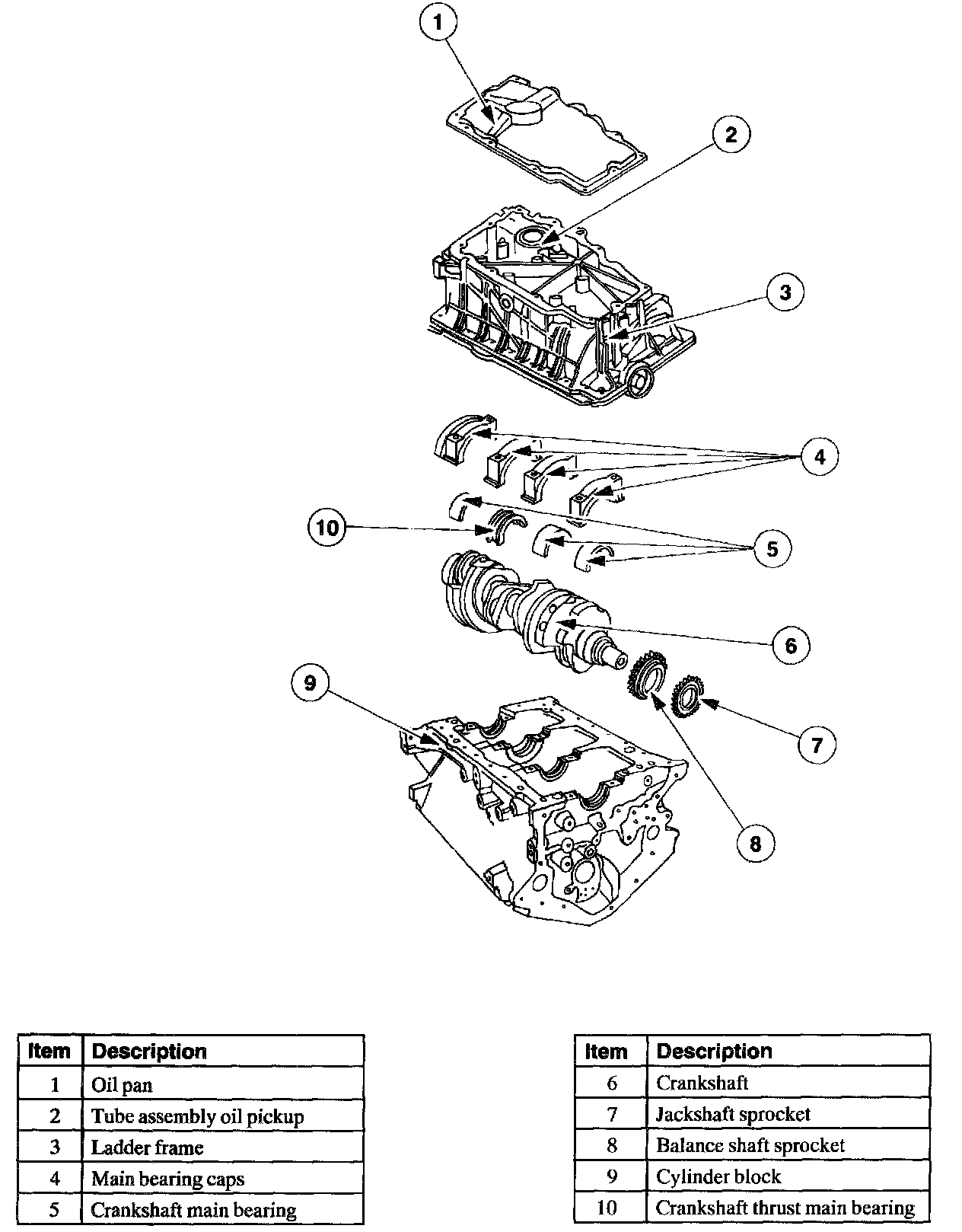 1
2
3
4
10
5
6
9
7
8

| Item | Description |
|---|---|
| 1 | Oil pan |
| 2 | Tube assembly oil pickup |
| 3 | Ladder frame |
| 4 | Main bearing caps |
| 5 | Crankshaft main bearing |

| Item | Description |
|---|---|
| 6 | Crankshaft |
| 7 | Jackshaft sprocket |
| 8 | Balance shaft sprocket |
| 9 | Cylinder block |
| 10 | Crankshaft thrust main bearing |