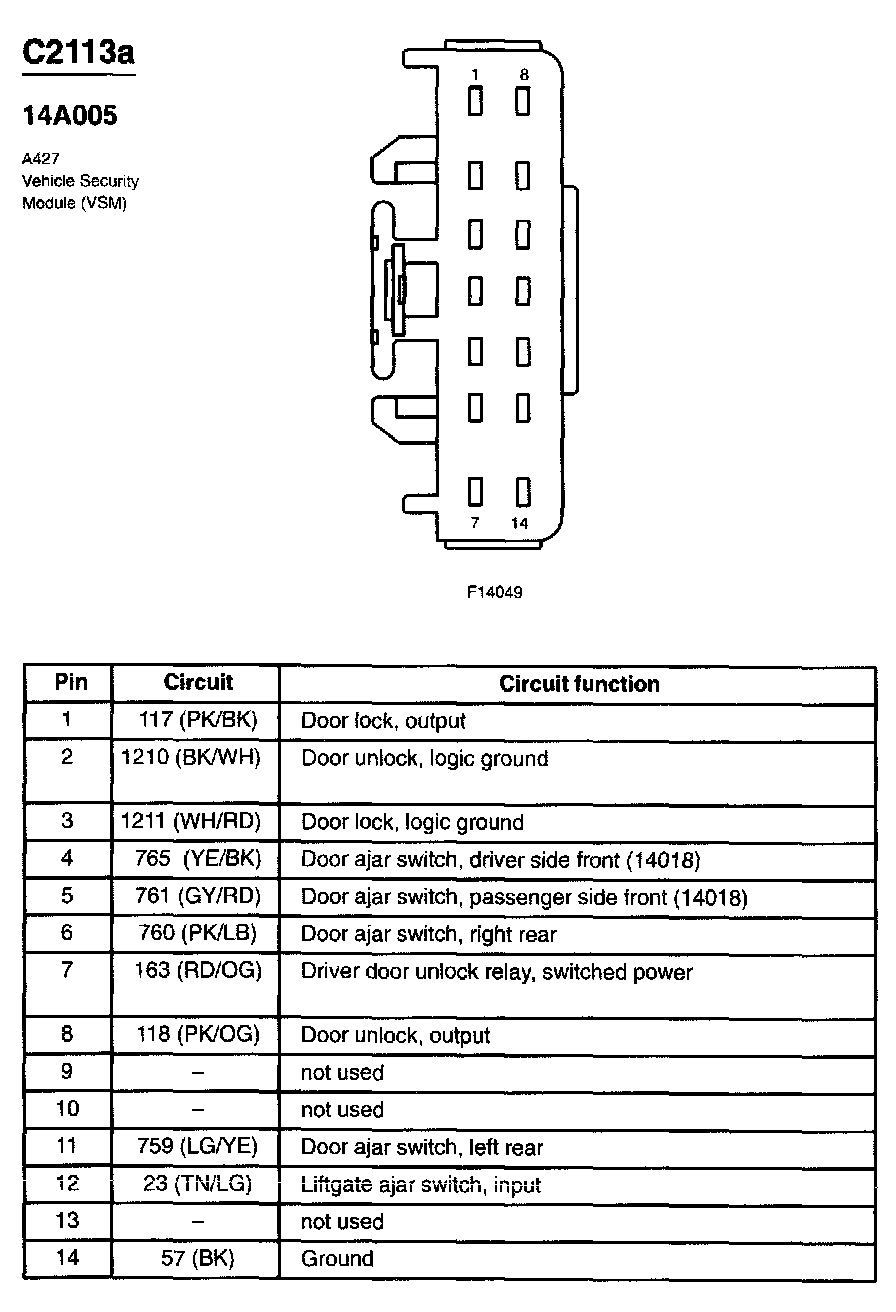 C2113a

14A005

A427
Vehicle Security
Module (VSM)

1 8

7 14

F14049

| Pin | Circuit | Circuit function |
|---|---|---|
| 1 | 117 (PK/BK) | Door lock, output |
| 2 | 1210 (BK/WH) | Door unlock, logic ground |
| 3 | 1211 (WH/RD) | Door lock, logic ground |
| 4 | 765 (YE/BK) | Door ajar switch, driver side front (14018) |
| 5 | 761 (GY/RD) | Door ajar switch, passenger side front (14018) |
| 6 | 760 (PK/LB) | Door ajar switch, right rear |
| 7 | 163 (RD/OG) | Driver door unlock relay, switched power |
| 8 | 118 (PK/OG) | Door unlock, output |
| 9 | – | not used |
| 10 | – | not used |
| 11 | 759 (LG/YE) | Door ajar switch, left rear |
| 12 | 23 (TN/LG) | Liftgate ajar switch, input |
| 13 | – | not used |
| 14 | 57 (BK) | Ground |