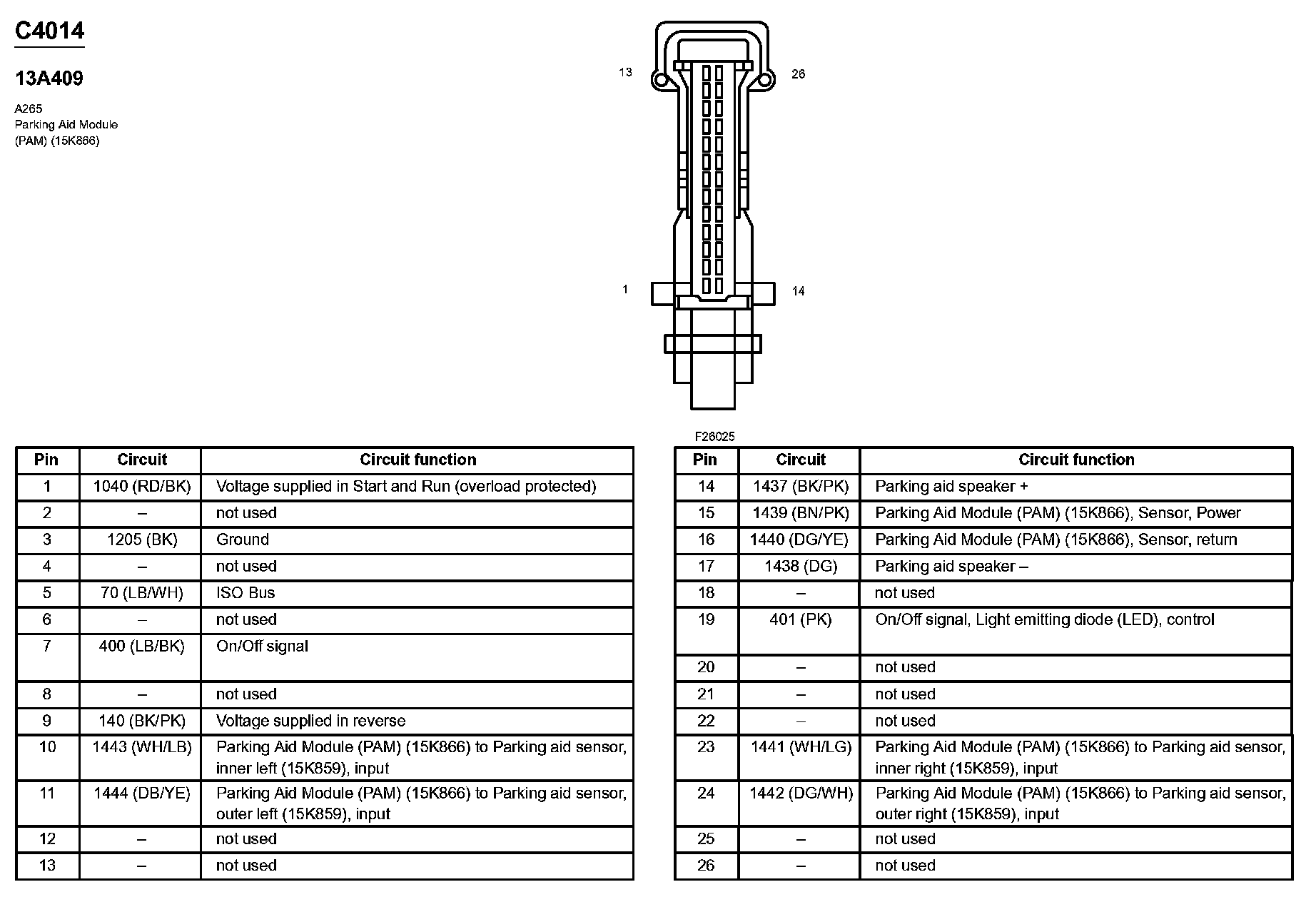 C4014

13A409

A265
Parking Aid Module
(PAM) (15K866)

13

26

1

14

F26025

| Pin | Circuit | Circuit function |
|---|---|---|
| 1 | 1040 (RD/BK) | Voltage supplied in Start and Run (overload protected) |
| 2 | – | not used |
| 3 | 1205 (BK) | Ground |
| 4 | – | not used |
| 5 | 70 (LB/WH) | ISO Bus |
| 6 | – | not used |
| 7 | 400 (LB/BK) | On/Off signal |
| 8 | – | not used |
| 9 | 140 (BK/PK) | Voltage supplied in reverse |
| 10 | 1443 (WH/LB) | Parking Aid Module (PAM) (15K866) to Parking aid sensor, inner left (15K859), input |
| 11 | 1444 (DB/YE) | Parking Aid Module (PAM) (15K866) to Parking aid sensor, outer left (15K859), input |
| 12 | – | not used |
| 13 | – | not used |

| Pin | Circuit | Circuit function |
|---|---|---|
| 14 | 1437 (BK/PK) | Parking aid speaker + |
| 15 | 1439 (BN/PK) | Parking Aid Module (PAM) (15K866), Sensor, Power |
| 16 | 1440 (DG/YE) | Parking Aid Module (PAM) (15K866), Sensor, return |
| 17 | 1438 (DG) | Parking aid speaker – |
| 18 | – | not used |
| 19 | 401 (PK) | On/Off signal, Light emitting diode (LED), control |
| 20 | – | not used |
| 21 | – | not used |
| 22 | – | not used |
| 23 | 1441 (WH/LG) | Parking Aid Module (PAM) (15K866) to Parking aid sensor, inner right (15K859), input |
| 24 | 1442 (DG/WH) | Parking Aid Module (PAM) (15K866) to Parking aid sensor, outer right (15K859), input |
| 25 | – | not used |
| 26 | – | not used |