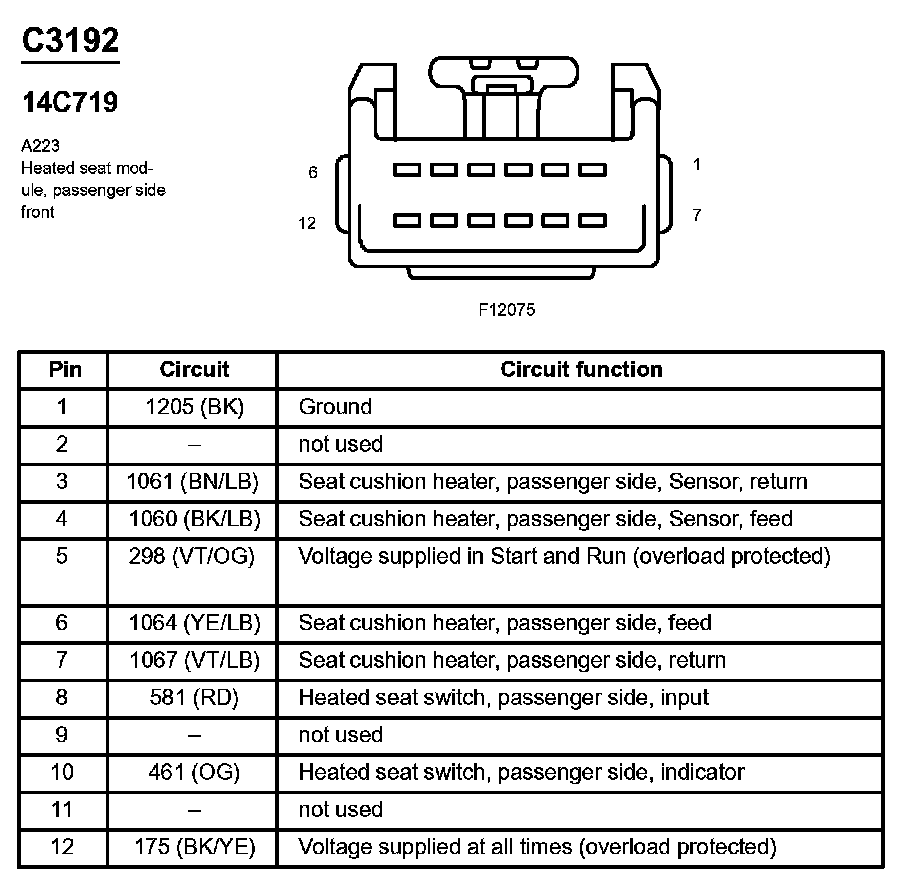 C3192

14C719

A223
Heated seat module, passenger side front

6
12
1
7

F12075

| Pin | Circuit | Circuit function |
|---|---|---|
| 1 | 1205 (BK) | Ground |
| 2 | – | not used |
| 3 | 1061 (BN/LB) | Seat cushion heater, passenger side, Sensor, return |
| 4 | 1060 (BK/LB) | Seat cushion heater, passenger side, Sensor, feed |
| 5 | 298 (VT/OG) | Voltage supplied in Start and Run (overload protected) |
| 6 | 1064 (YE/LB) | Seat cushion heater, passenger side, feed |
| 7 | 1067 (VT/LB) | Seat cushion heater, passenger side, return |
| 8 | 581 (RD) | Heated seat switch, passenger side, input |
| 9 | – | not used |
| 10 | 461 (OG) | Heated seat switch, passenger side, indicator |
| 11 | – | not used |
| 12 | 175 (BK/YE) | Voltage supplied at all times (overload protected) |