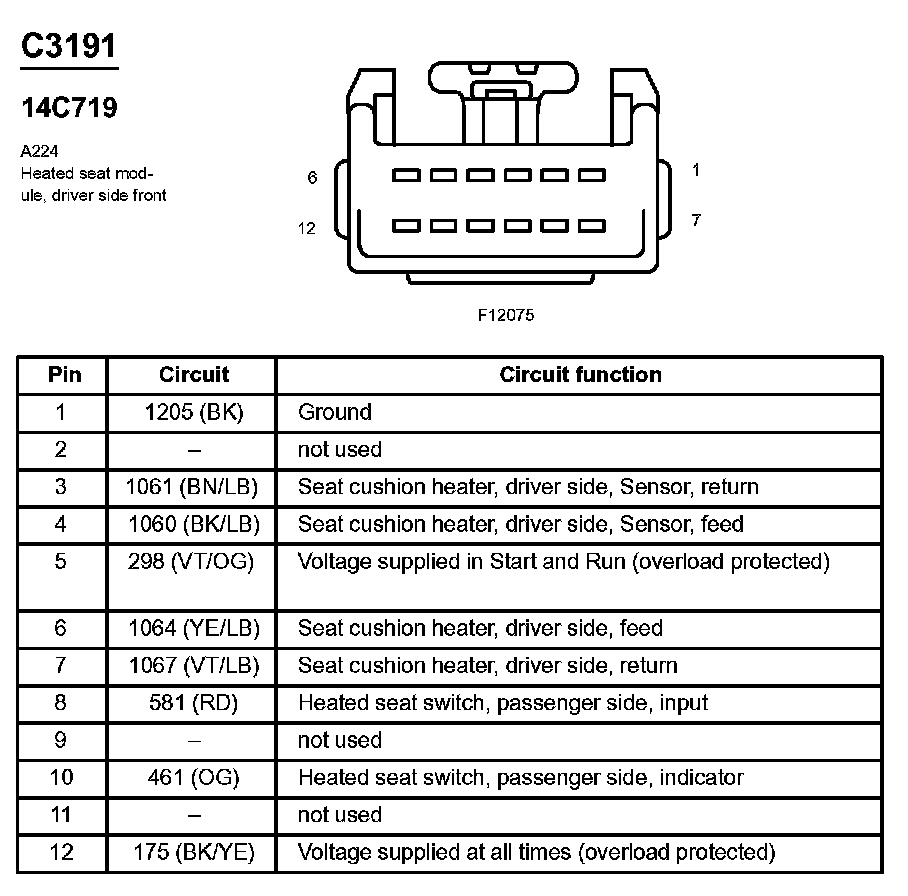 C3191

14C719

A224
Heated seat module, driver side front

6
12
1
7

F12075

| Pin | Circuit | Circuit function |
|---|---|---|
| 1 | 1205 (BK) | Ground |
| 2 | – | not used |
| 3 | 1061 (BN/LB) | Seat cushion heater, driver side, Sensor, return |
| 4 | 1060 (BK/LB) | Seat cushion heater, driver side, Sensor, feed |
| 5 | 298 (VT/OG) | Voltage supplied in Start and Run (overload protected) |
| 6 | 1064 (YE/LB) | Seat cushion heater, driver side, feed |
| 7 | 1067 (VT/LB) | Seat cushion heater, driver side, return |
| 8 | 581 (RD) | Heated seat switch, passenger side, input |
| 9 | – | not used |
| 10 | 461 (OG) | Heated seat switch, passenger side, indicator |
| 11 | – | not used |
| 12 | 175 (BK/YE) | Voltage supplied at all times (overload protected) |