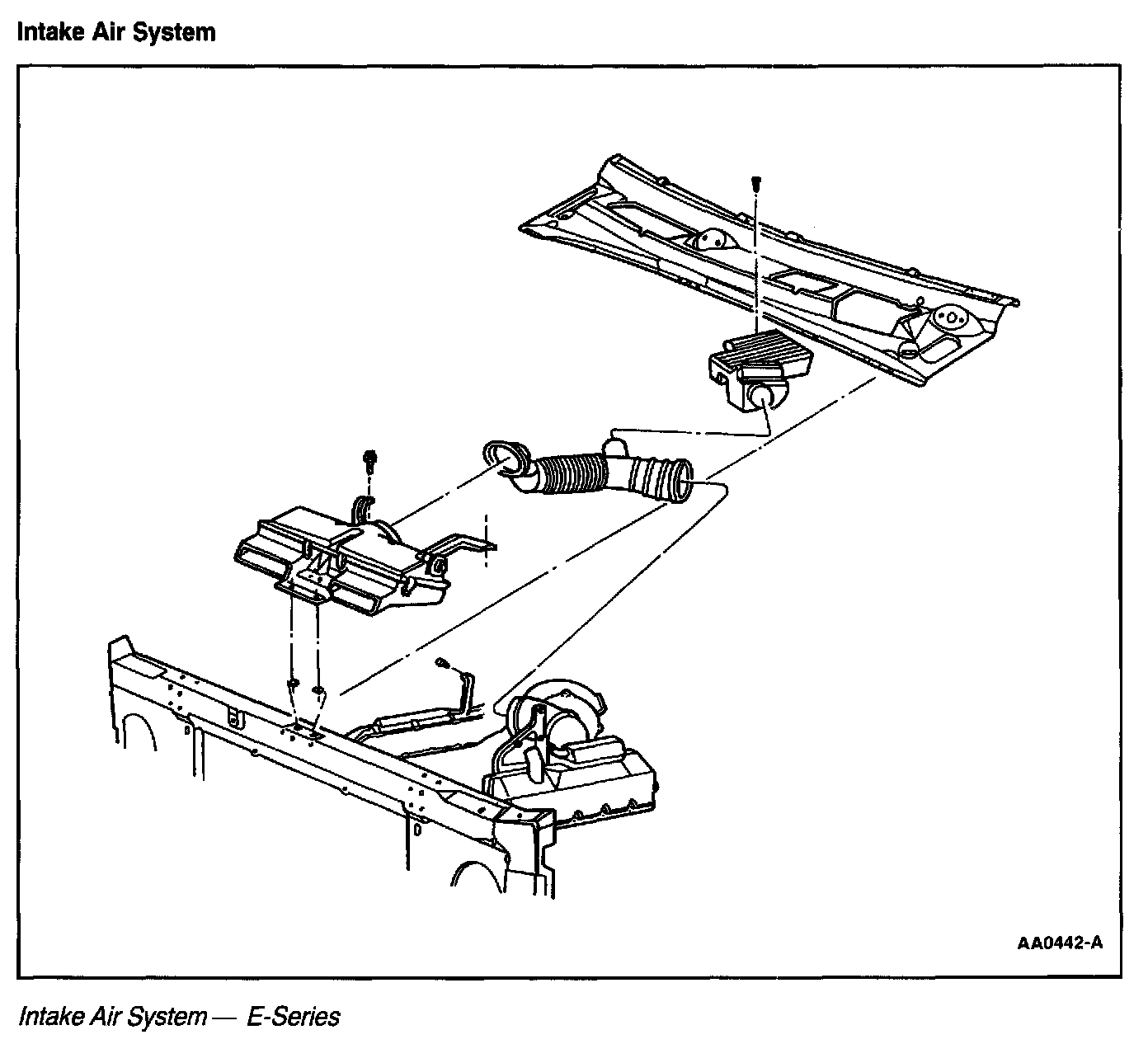 Intake Air System

AA0442-A

Intake Air System — E-Series