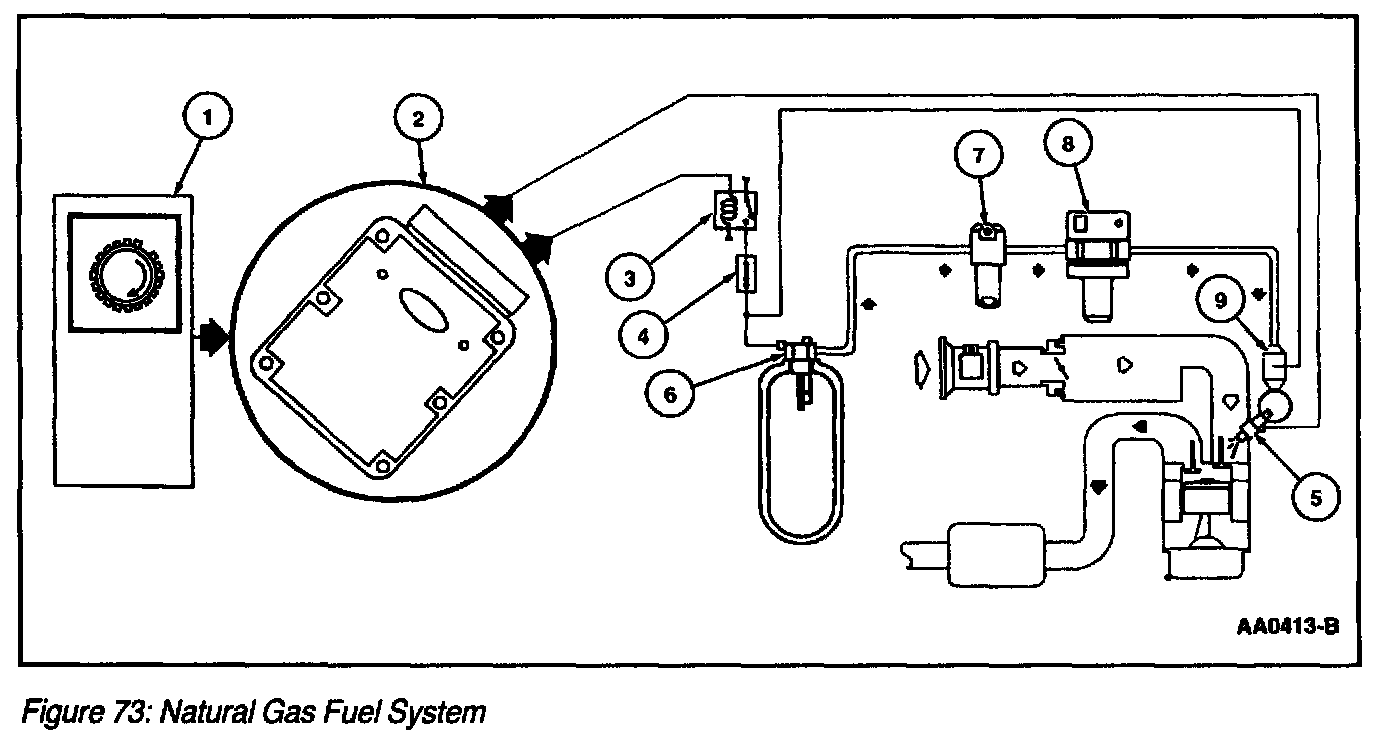 1
2
3
4
6
7
8
9
5
AA0413-B

Figure 73: Natural Gas Fuel System