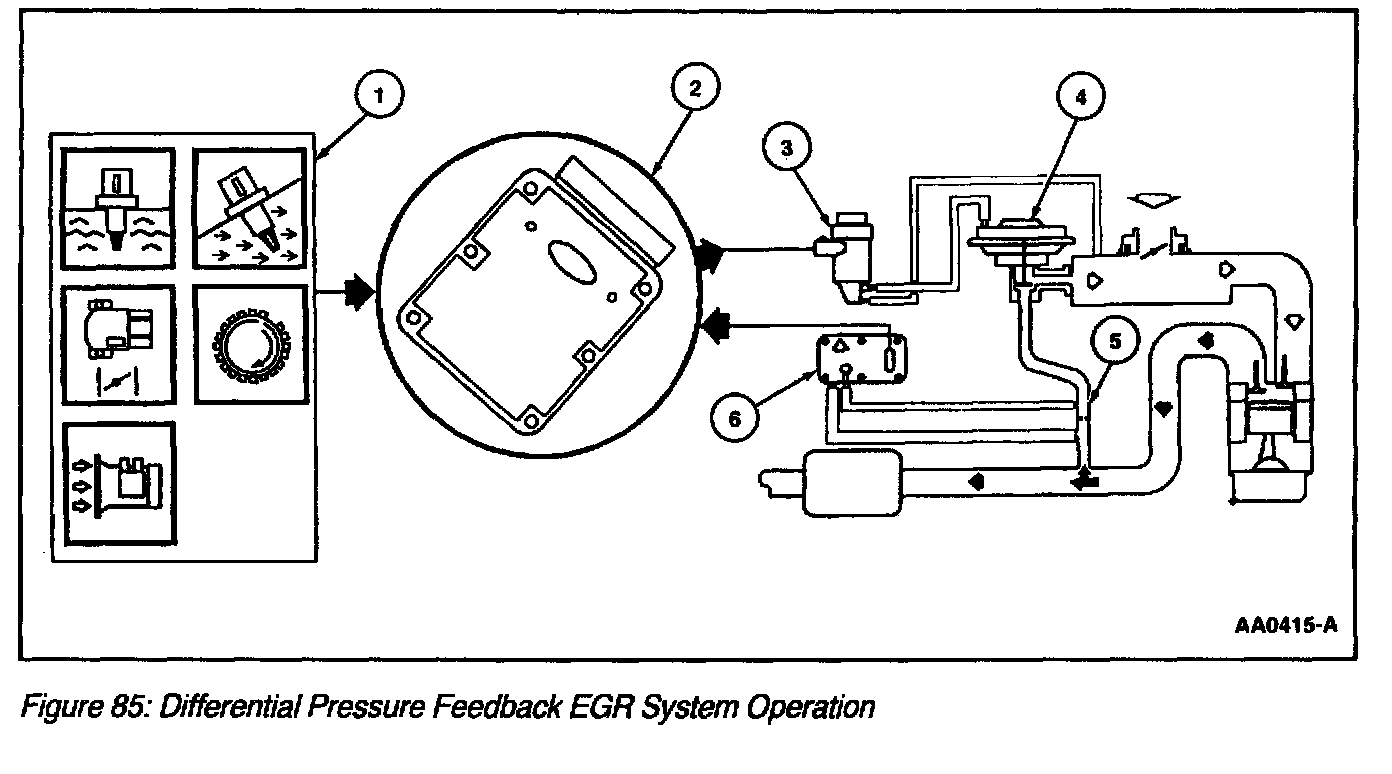 1
2
3
4
5
6
AA0415-A

Figure 85: Differential Pressure Feedback EGR System Operation