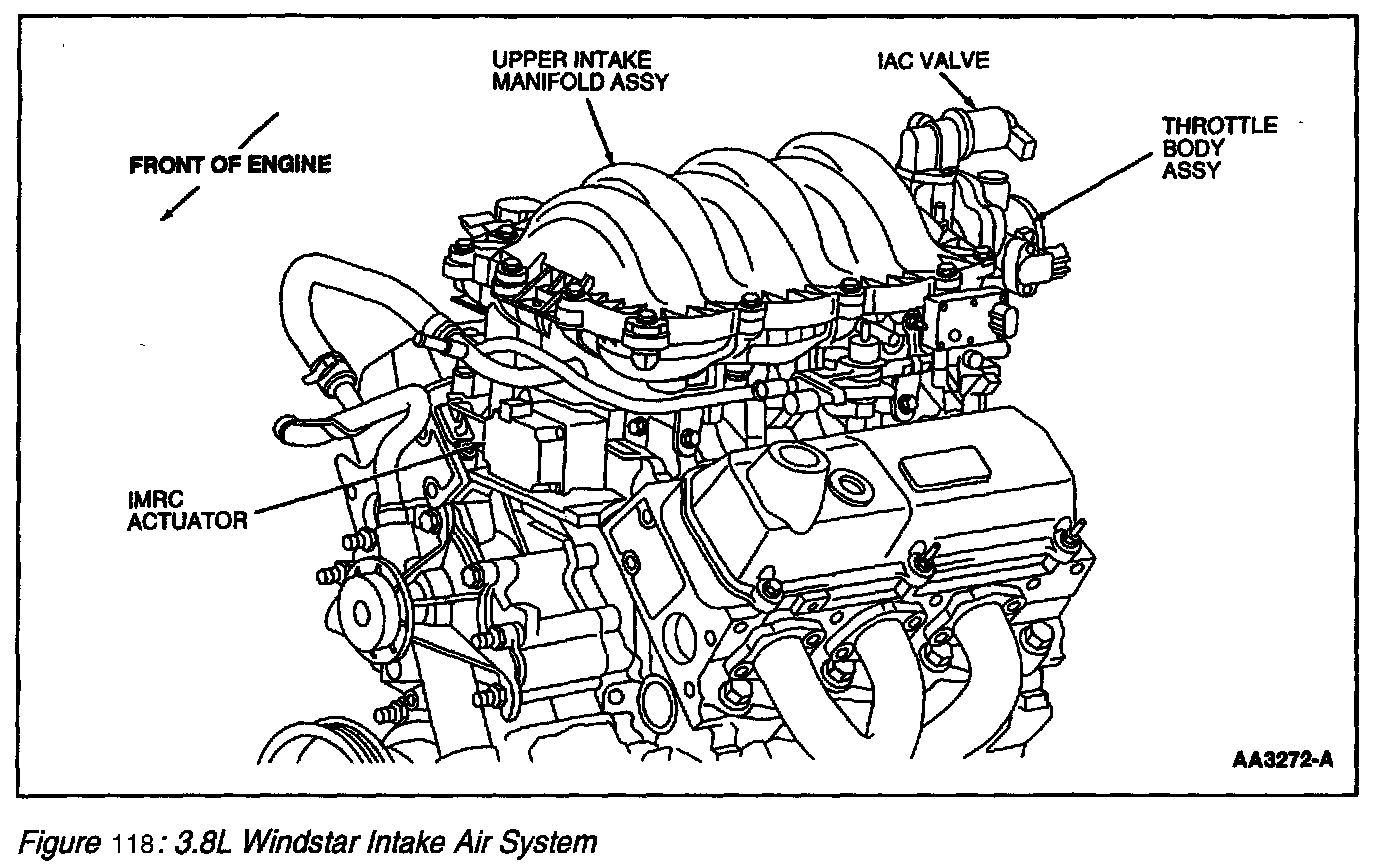 UPPER INTAKE MANIFOLD ASSY

IAC VALVE

THROTTLE BODY ASSY

FRONT OF ENGINE

IMRC ACTUATOR

AA3272-A

Figure 118: 3.8L Windstar Intake Air System