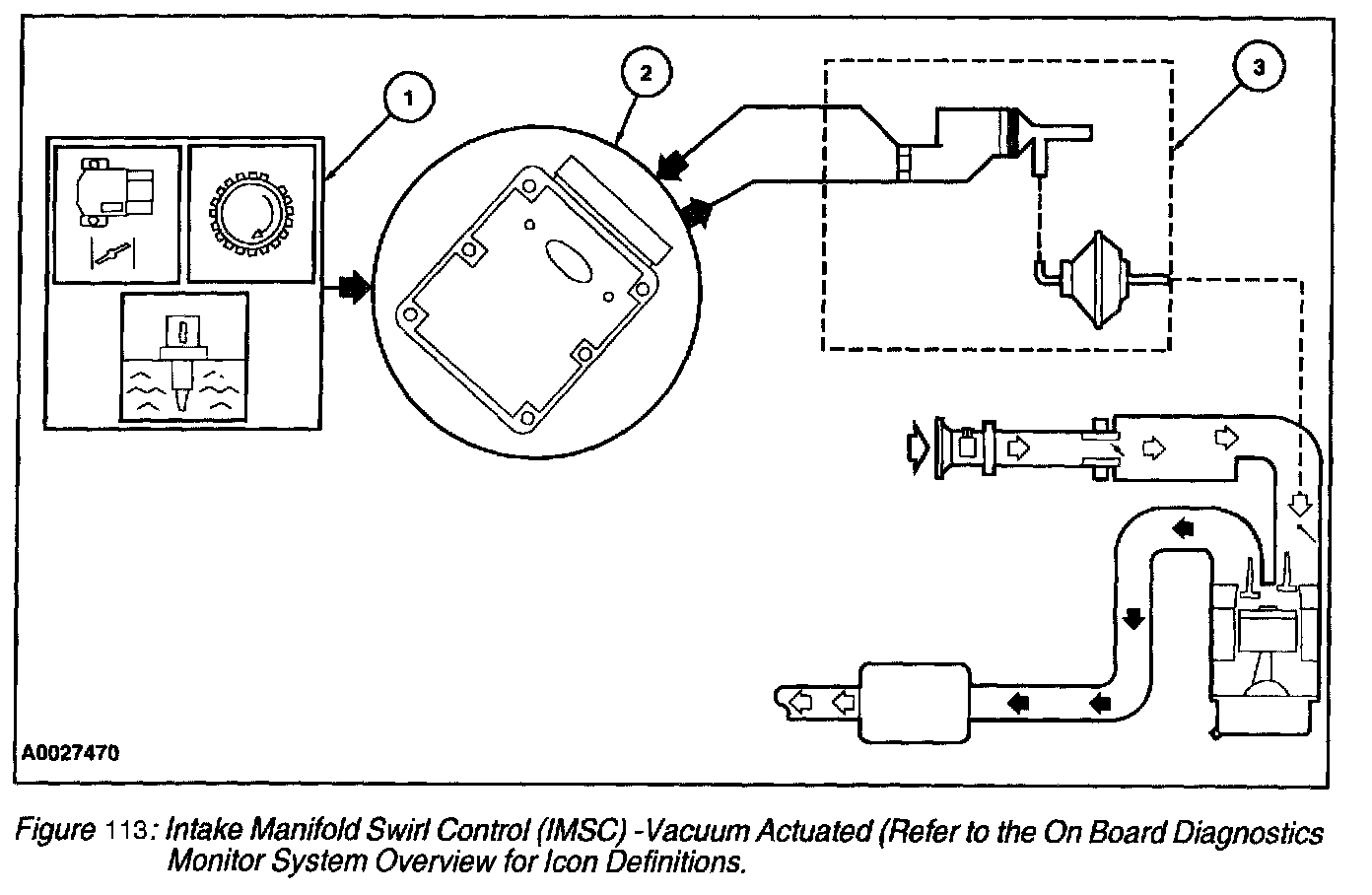 1

2

3

A0027470

Figure 113: Intake Manifold Swirl Control (IMSC) -Vacuum Actuated (Refer to the On Board Diagnostics Monitor System Overview for Icon Definitions.