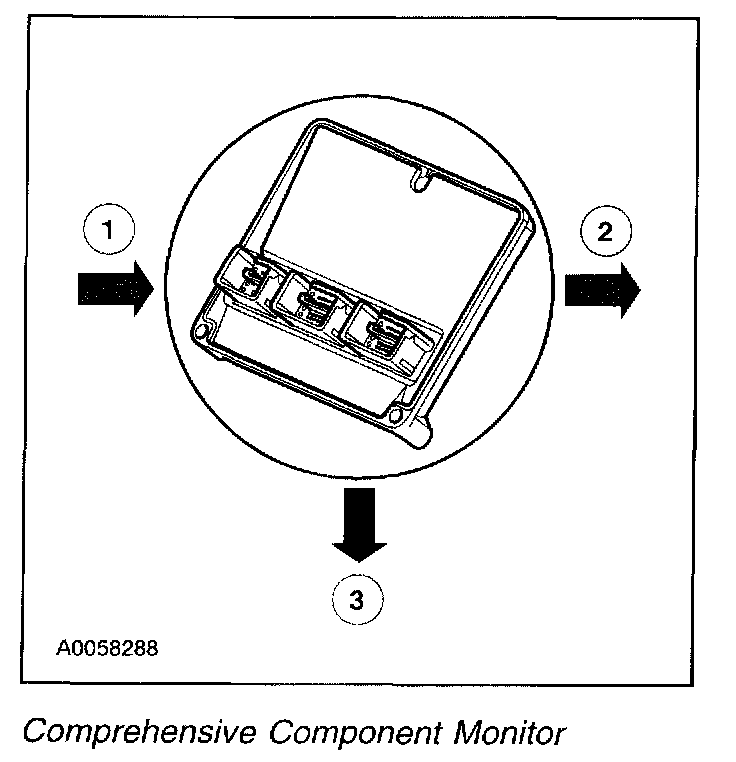 1

2

3

A0058288

Comprehensive Component Monitor