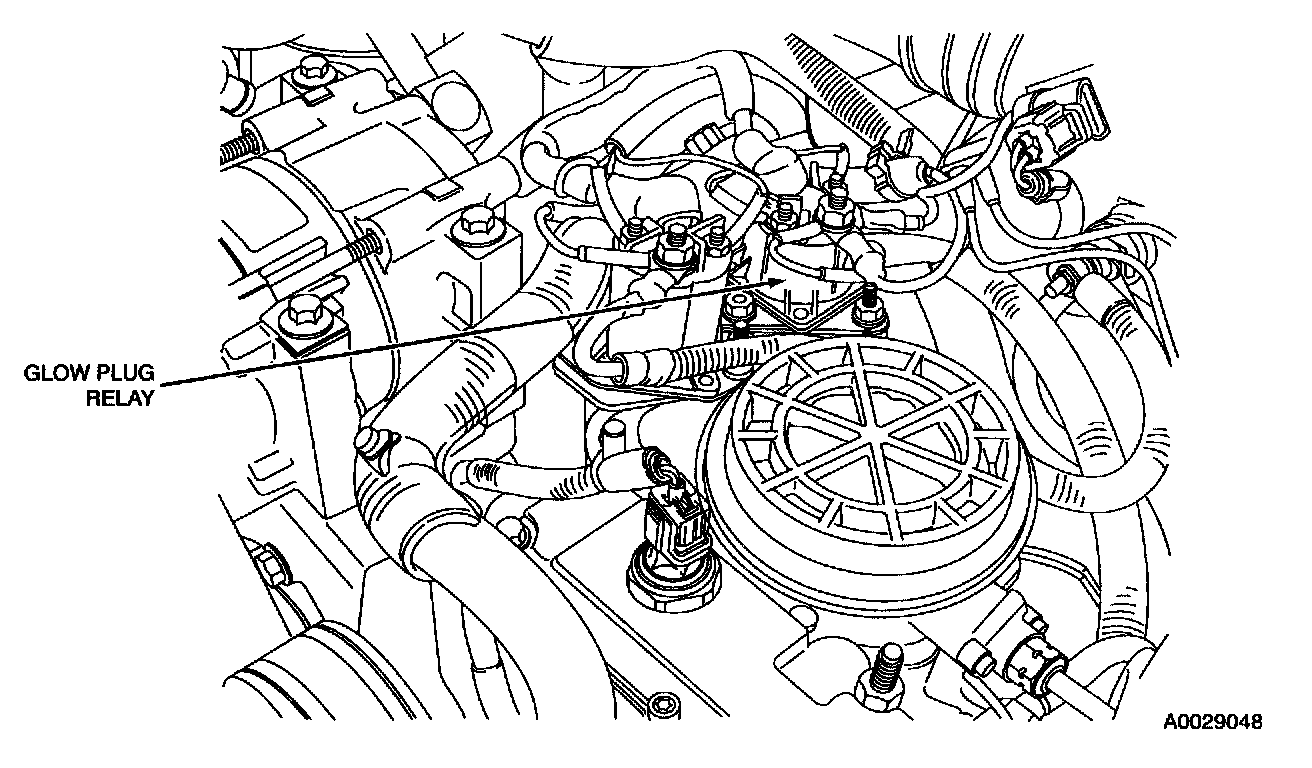 GLOW PLUG RELAY

A0029048