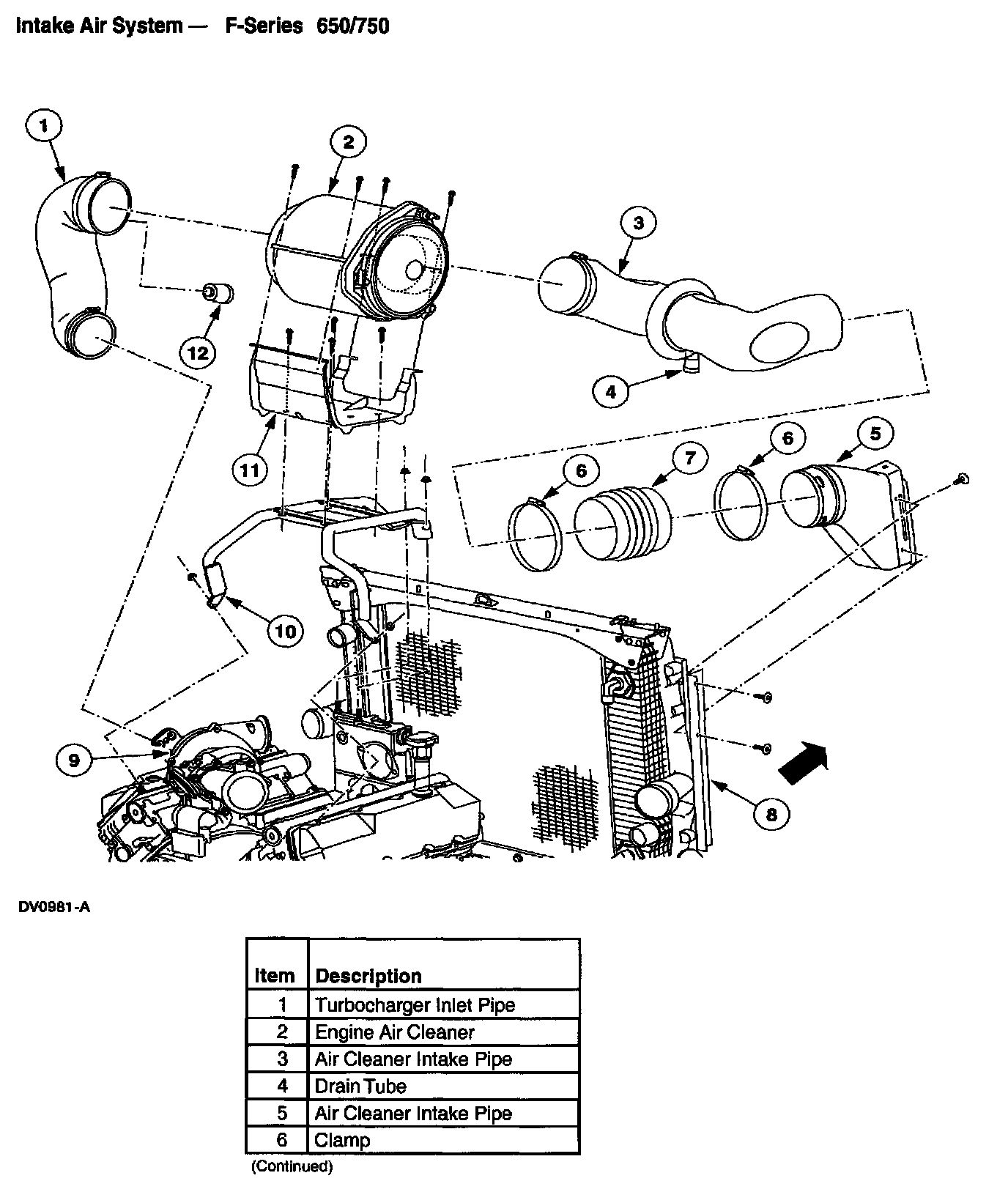 Intake Air System — F-Series 650/750

1
2
3
12
4
11
6
7
6
5
10
9
8

DV0981-A

| Item | Description |
|---|---|
| 1 | Turbocharger Inlet Pipe |
| 2 | Engine Air Cleaner |
| 3 | Air Cleaner Intake Pipe |
| 4 | Drain Tube |
| 5 | Air Cleaner Intake Pipe |
| 6 | Clamp |

(Continued)