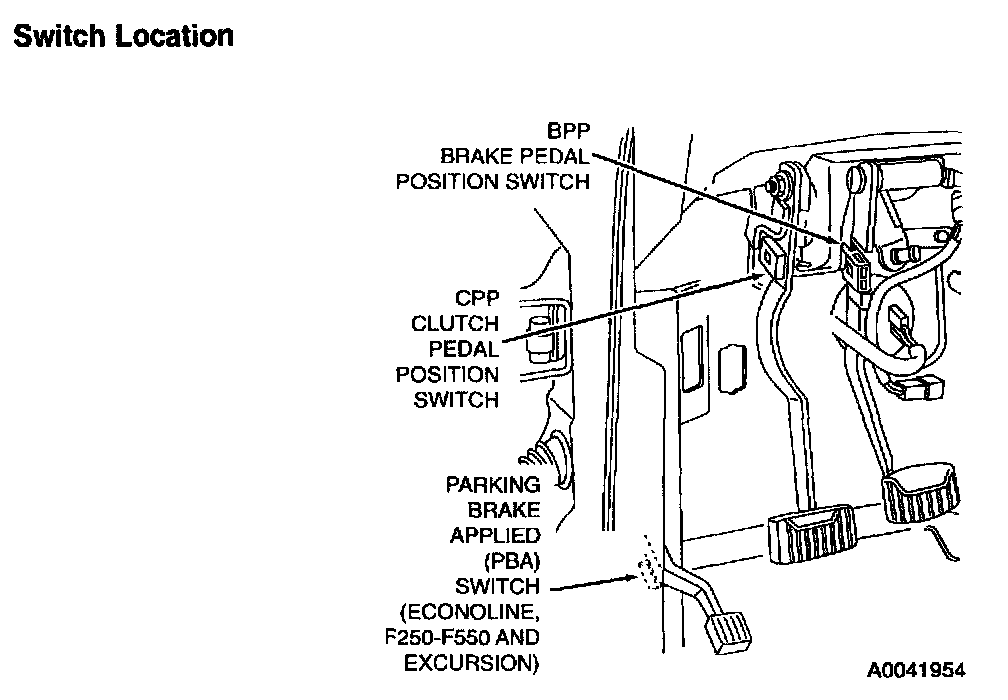 Switch Location

BPP
BRAKE PEDAL
POSITION SWITCH

CPP
CLUTCH
PEDAL
POSITION
SWITCH

PARKING
BRAKE
APPLIED
(PBA)
SWITCH
(ECONOLINE,
F250-F550 AND
EXCURSION)

A0041954