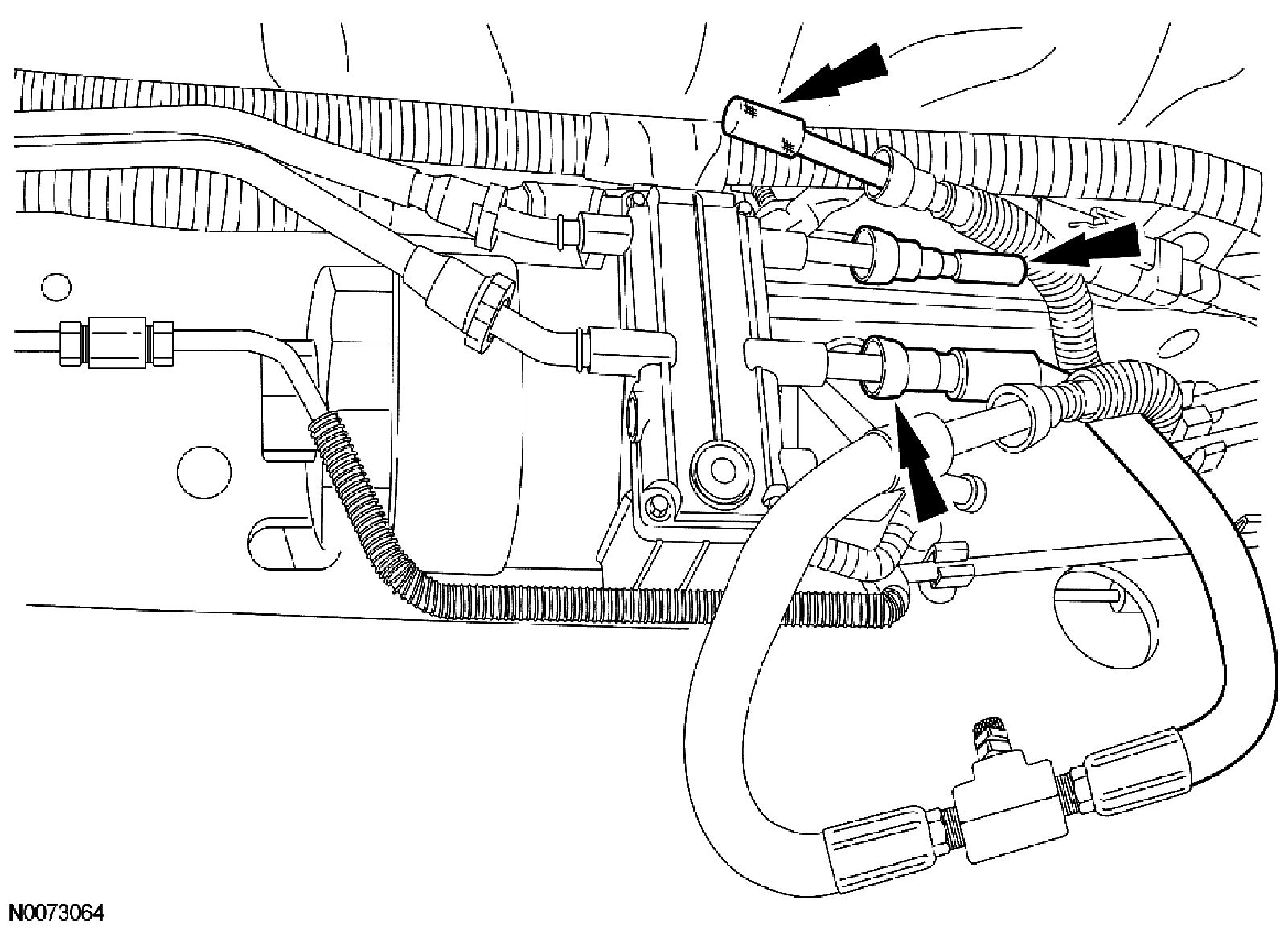 N0073064