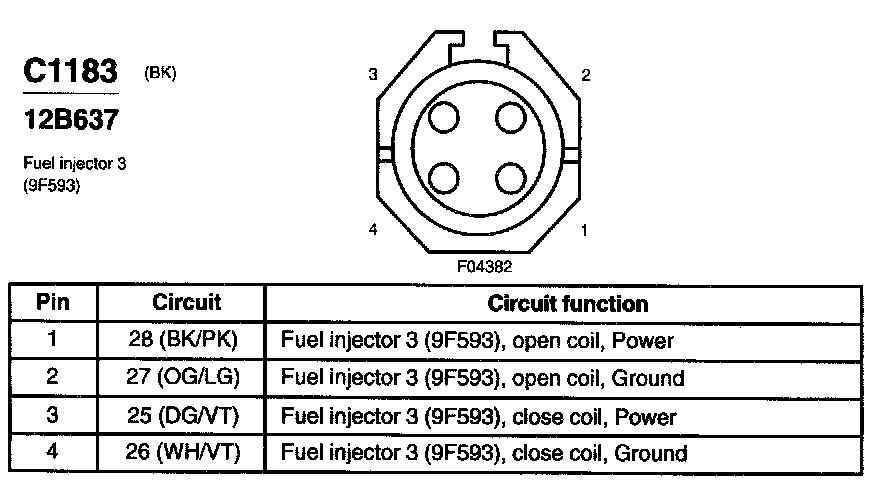 C1183 (BK)

12B637

Fuel injector 3
(9F593)

3

2

4

1

F04382

| Pin | Circuit | Circuit function |
|---|---|---|
| 1 | 28 (BK/PK) | Fuel injector 3 (9F593), open coil, Power |
| 2 | 27 (OG/LG) | Fuel injector 3 (9F593), open coil, Ground |
| 3 | 25 (DG/VT) | Fuel injector 3 (9F593), close coil, Power |
| 4 | 26 (WH/VT) | Fuel injector 3 (9F593), close coil, Ground |