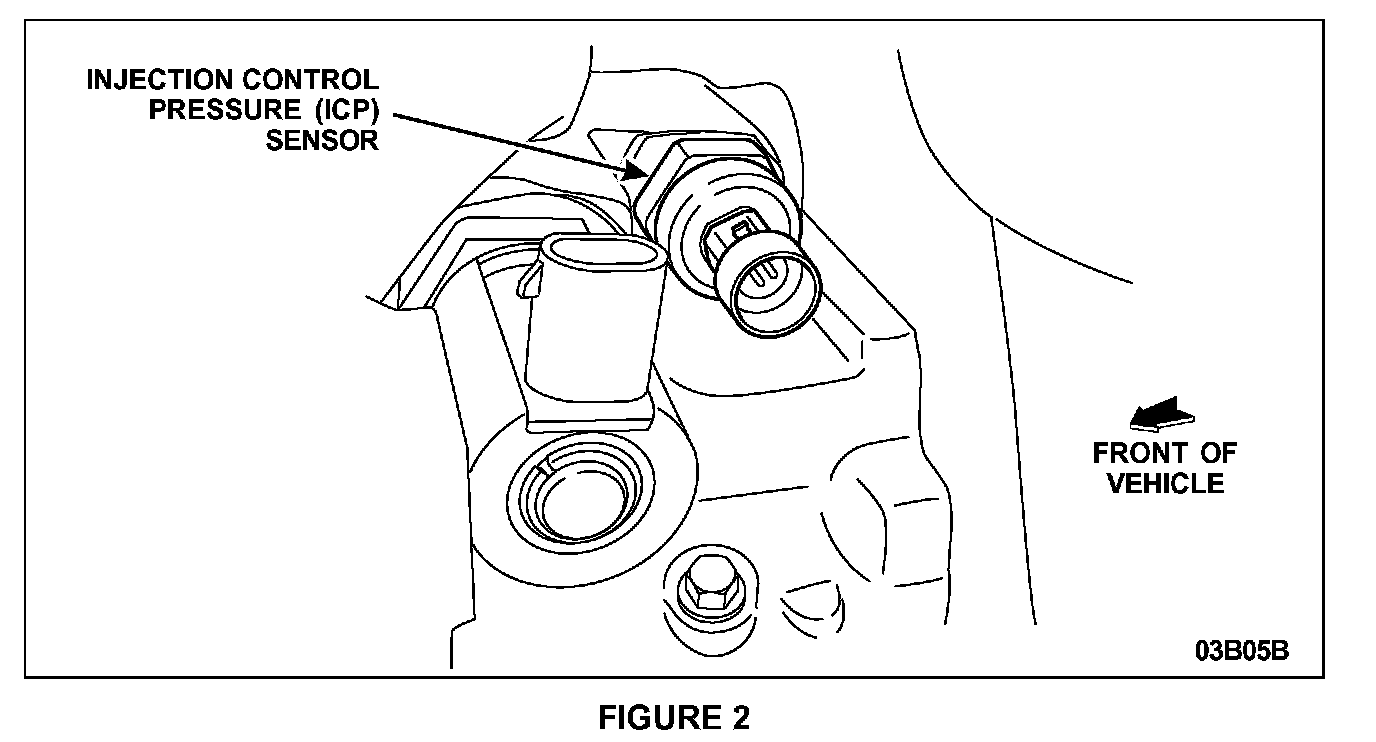 INJECTION CONTROL PRESSURE (ICP) SENSOR

FRONT OF VEHICLE

03B05B

FIGURE 2