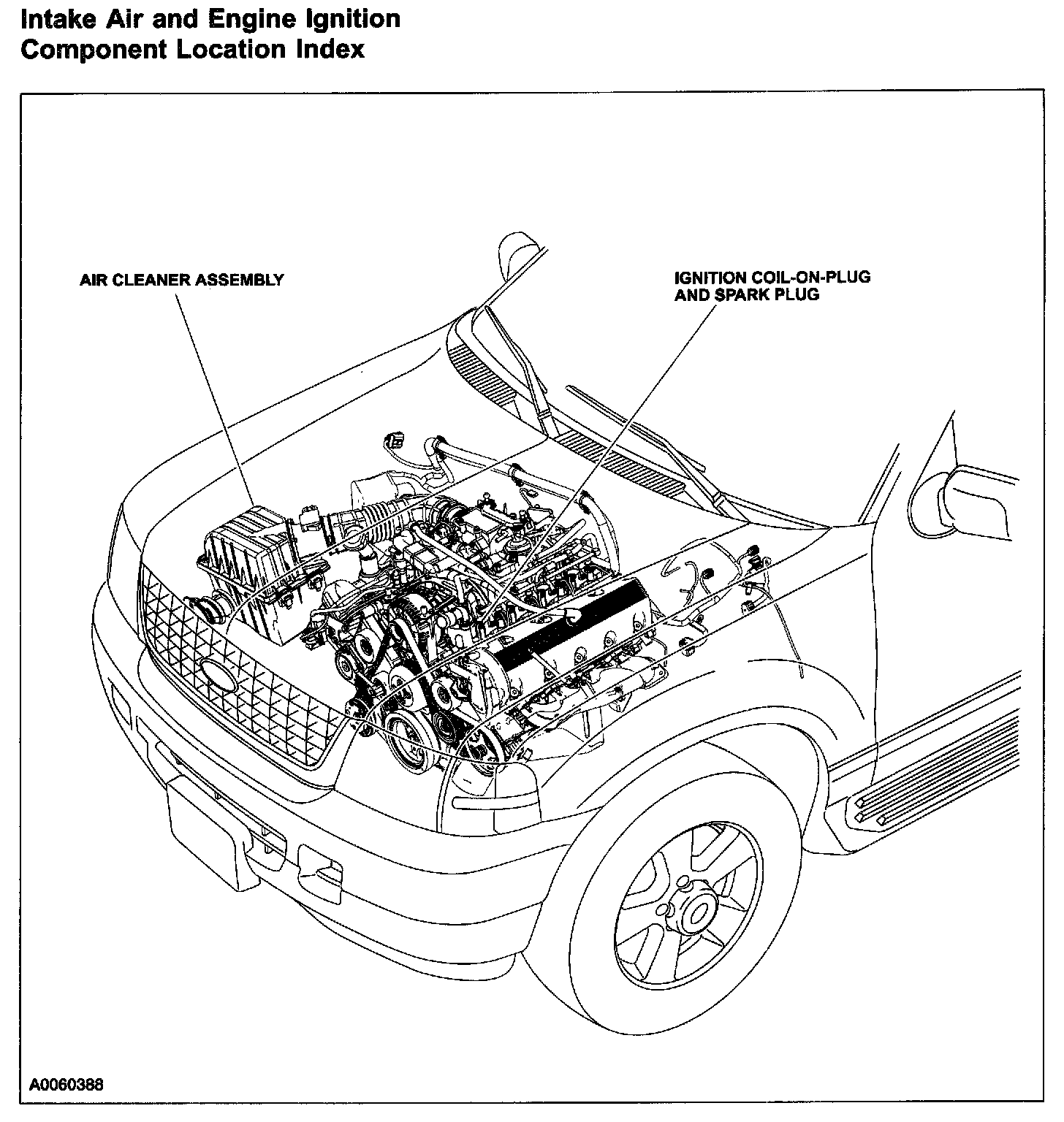 Intake Air and Engine Ignition Component Location Index

AIR CLEANER ASSEMBLY

IGNITION COIL-ON-PLUG AND SPARK PLUG

A0060388