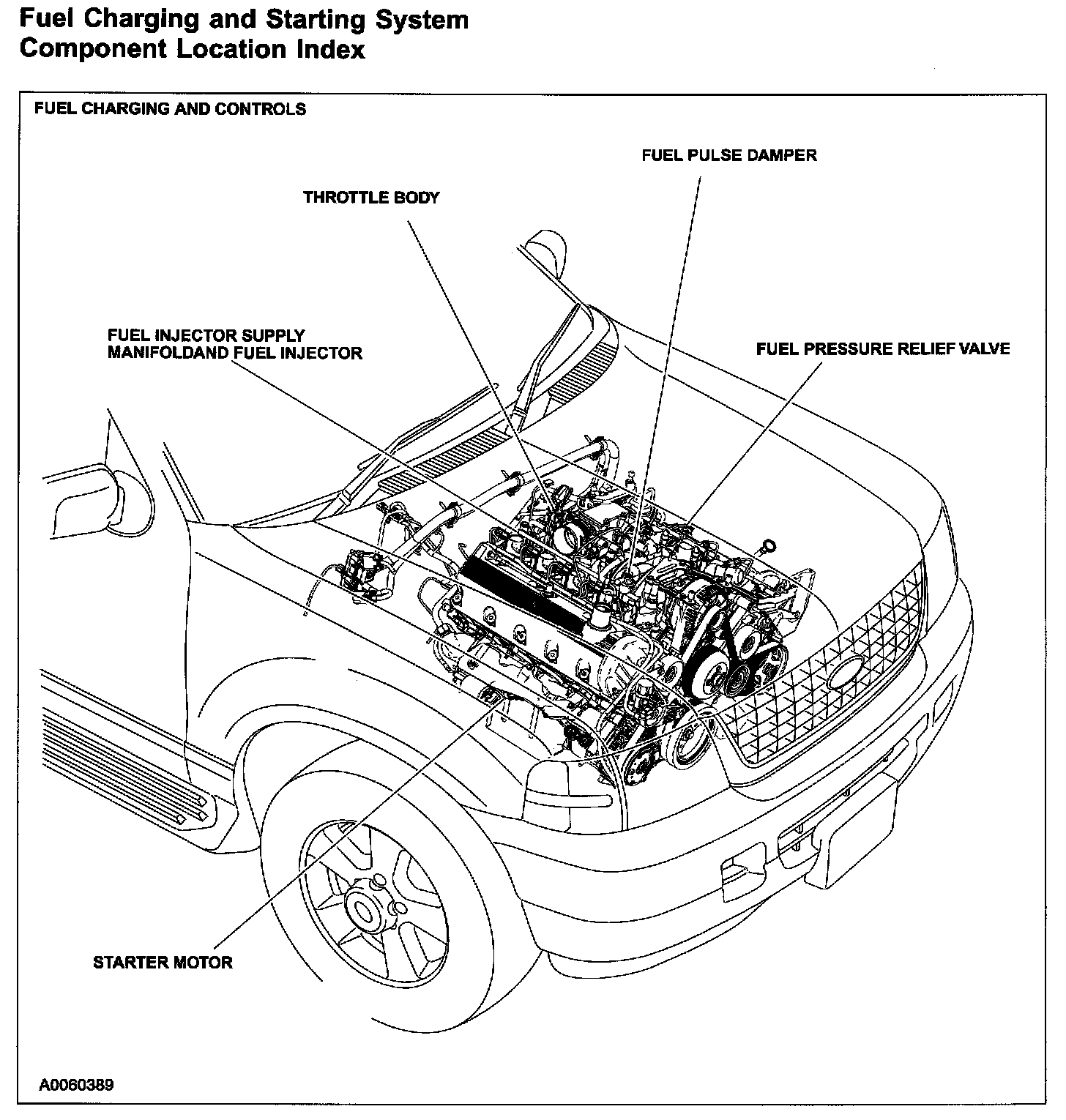 Fuel Charging and Starting System Component Location Index

FUEL CHARGING AND CONTROLS

FUEL PULSE DAMPER

THROTTLE BODY

FUEL INJECTOR SUPPLY MANIFOLDAND FUEL INJECTOR

FUEL PRESSURE RELIEF VALVE

STARTER MOTOR

A0060389