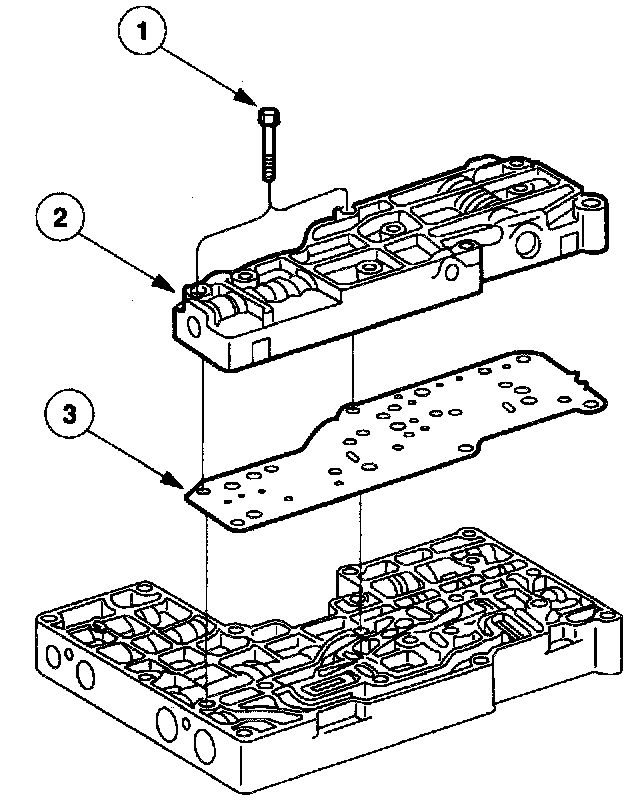 1

2

3