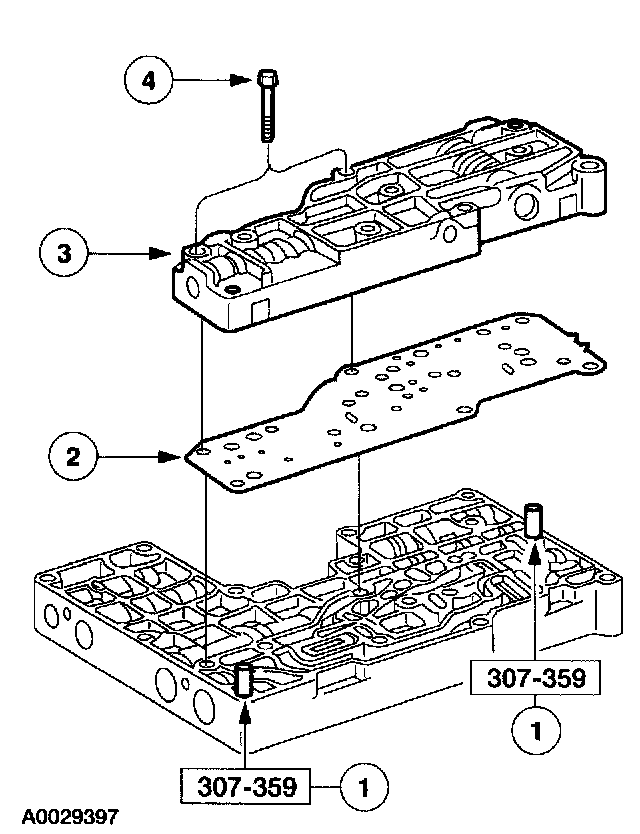 4

3

2

307-359

1

307-359

1

A0029397