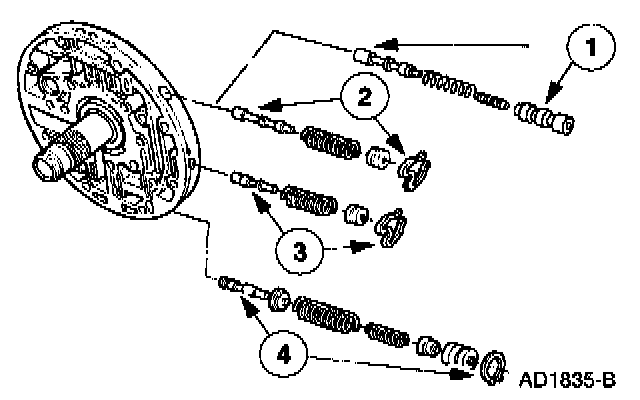 1
2
3
4
AD1835-B