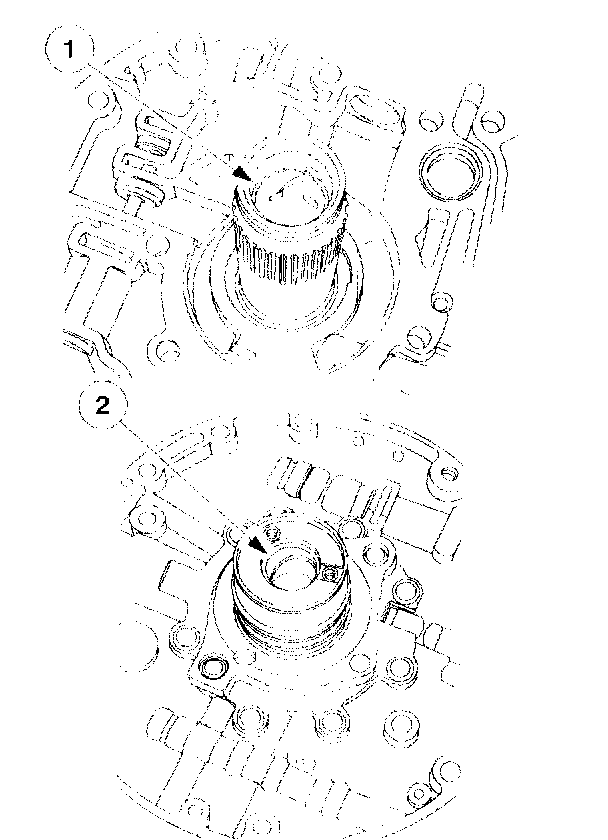 1

2