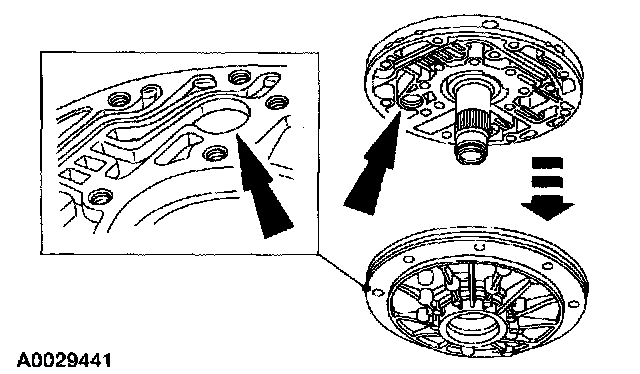 A0029441