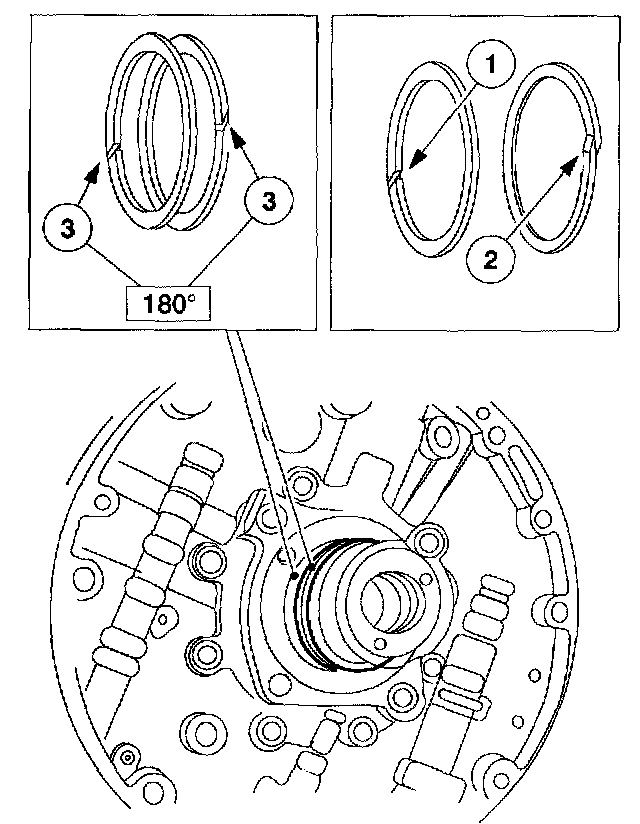 3
3
180°
1
2