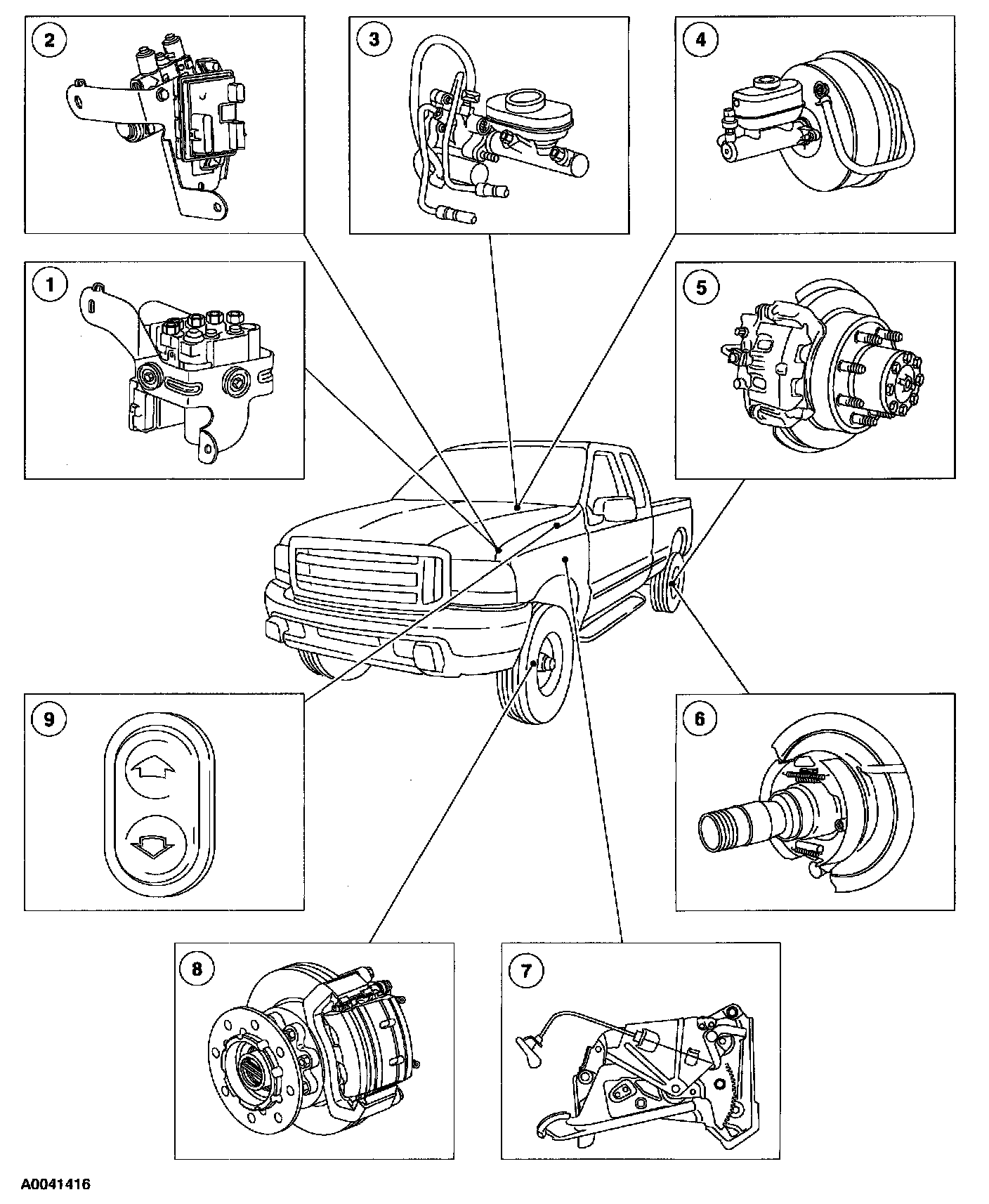 2
3
4
1
5
9
6
8
7
A0041416