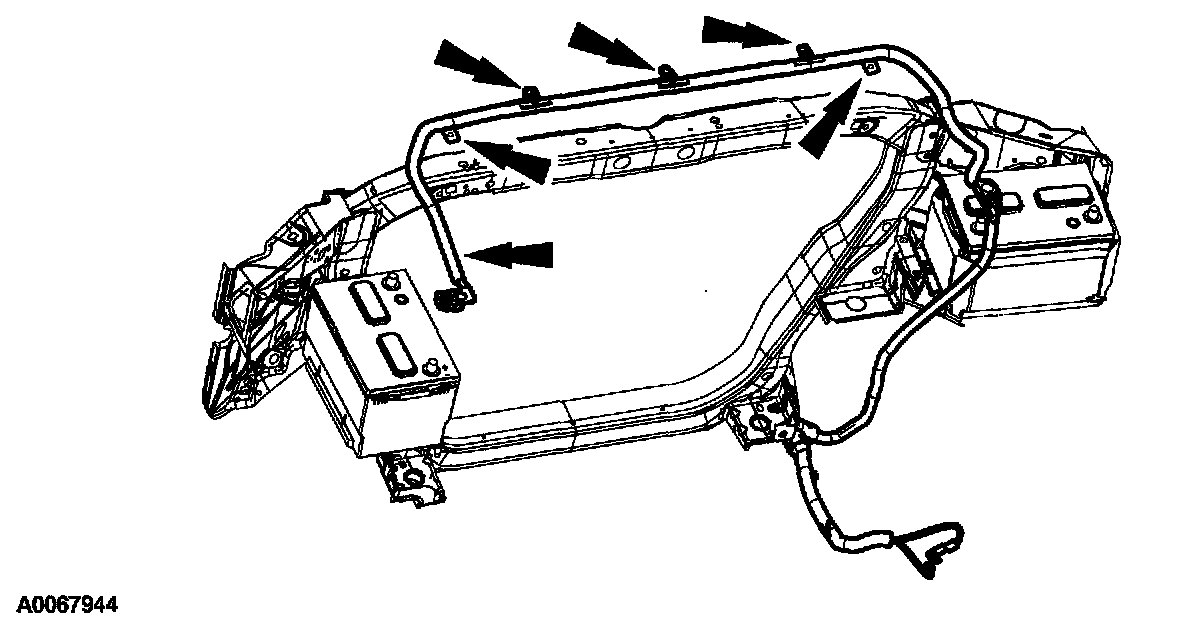 A0067944