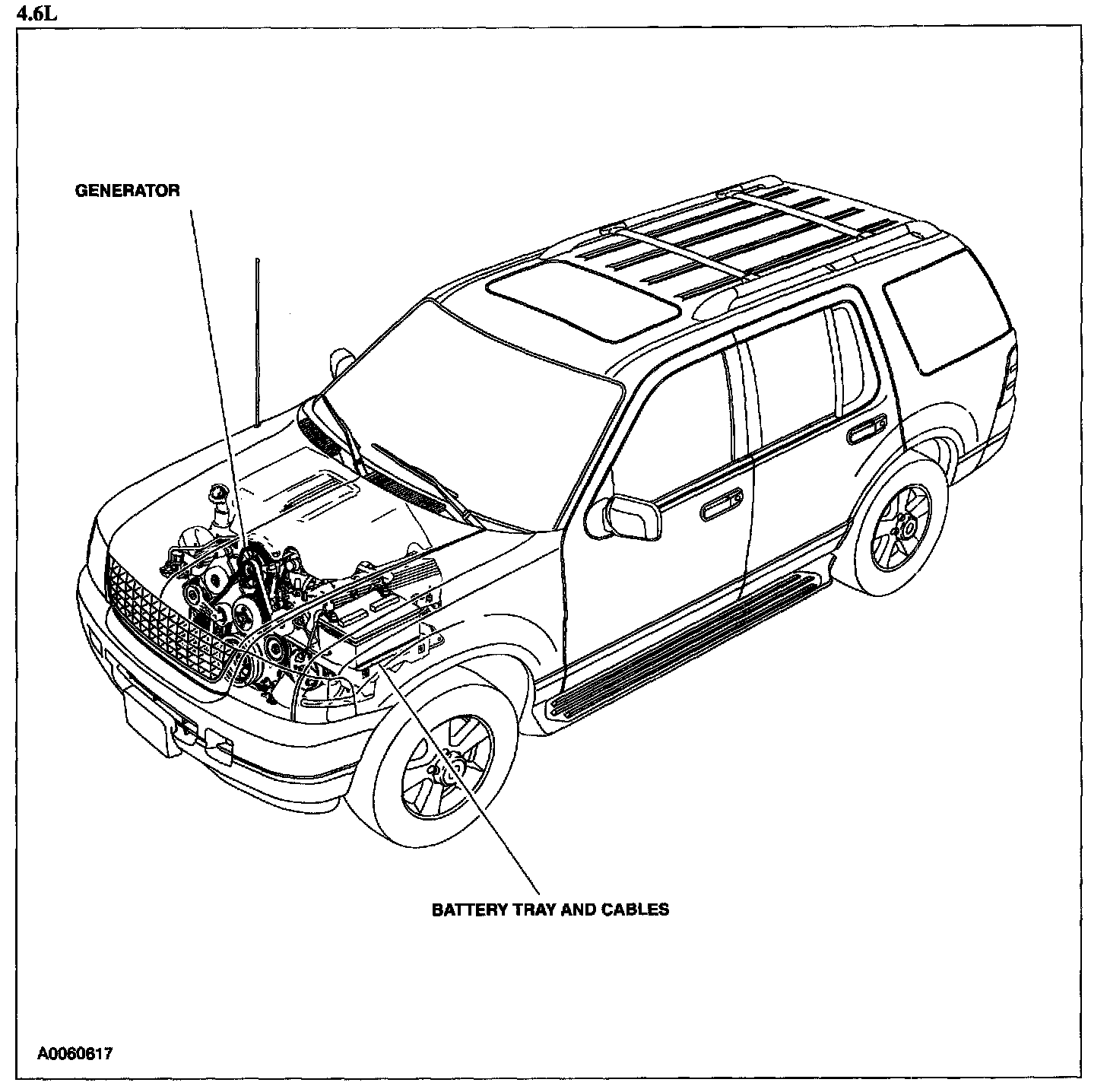 4.6L

GENERATOR

BATTERY TRAY AND CABLES

A0060617