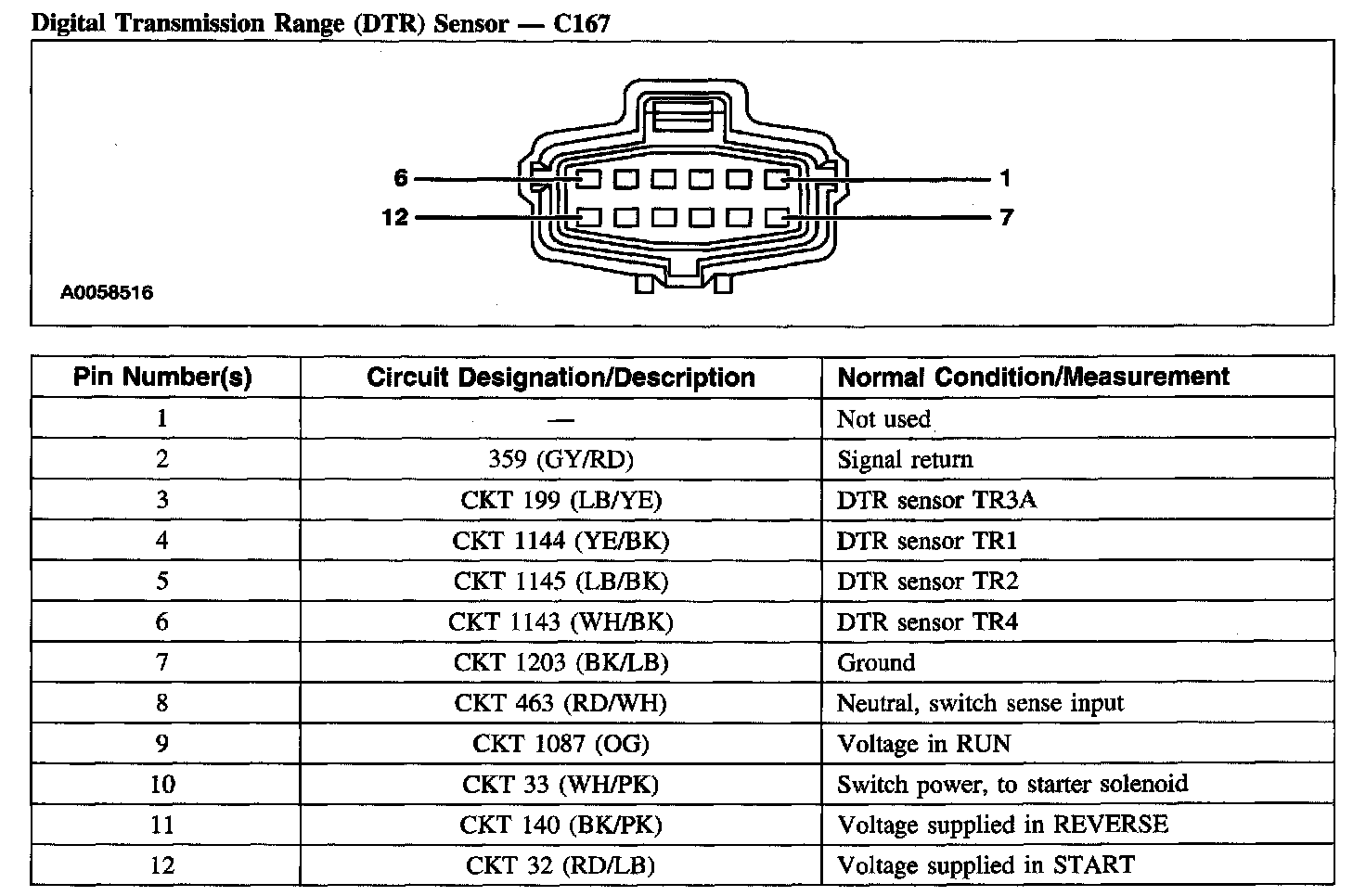 Digital Transmission Range (DTR) Sensor — C167

6
1
12
7
A0058516

| Pin Number(s) | Circuit Designation/Description | Normal Condition/Measurement |
|---|---|---|
| 1 | — | Not used |
| 2 | 359 (GY/RD) | Signal return |
| 3 | CKT 199 (LB/YE) | DTR sensor TR3A |
| 4 | CKT 1144 (YE/BK) | DTR sensor TR1 |
| 5 | CKT 1145 (LB/BK) | DTR sensor TR2 |
| 6 | CKT 1143 (WH/BK) | DTR sensor TR4 |
| 7 | CKT 1203 (BK/LB) | Ground |
| 8 | CKT 463 (RD/WH) | Neutral, switch sense input |
| 9 | CKT 1087 (OG) | Voltage in RUN |
| 10 | CKT 33 (WH/PK) | Switch power, to starter solenoid |
| 11 | CKT 140 (BK/PK) | Voltage supplied in REVERSE |
| 12 | CKT 32 (RD/LB) | Voltage supplied in START |