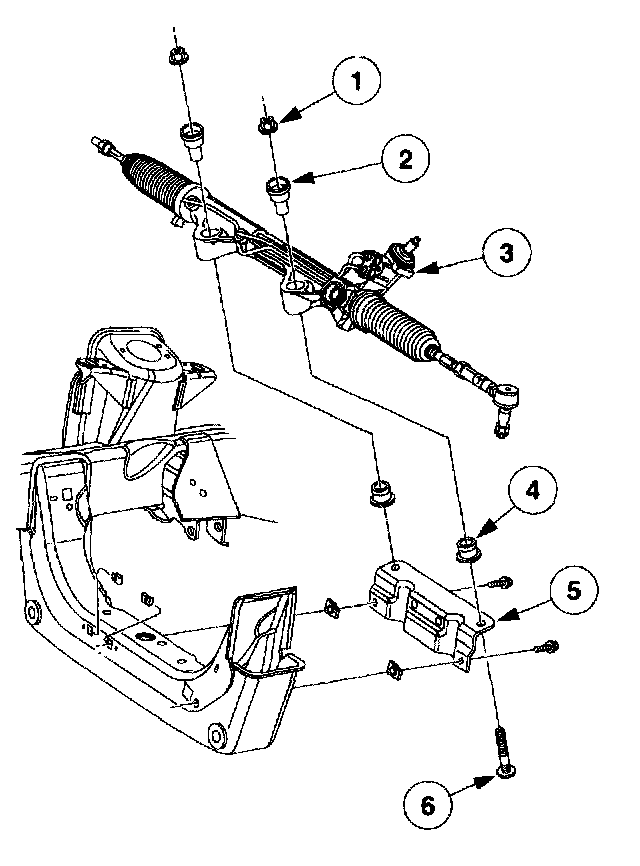 1
2
3
4
5
6