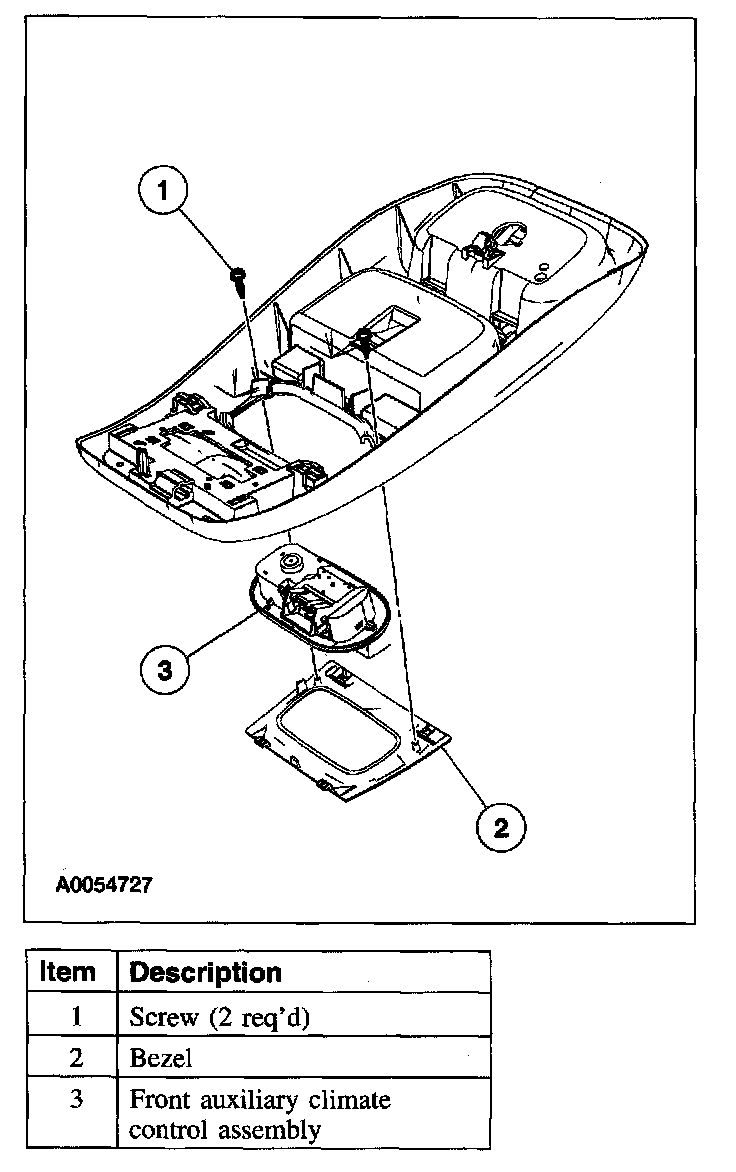 1

3

2

A0054727

| Item | Description |
|---|---|
| 1 | Screw (2 req'd) |
| 2 | Bezel |
| 3 | Front auxiliary climate control assembly |