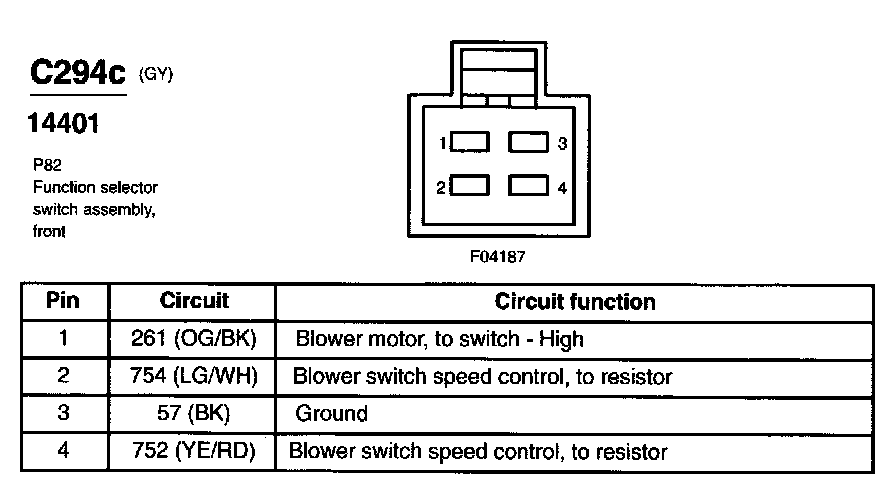 C294c (GY)

14401

P82
Function selector switch assembly, front

1 3
2 4

F04187

| Pin | Circuit | Circuit function |
|---|---|---|
| 1 | 261 (OG/BK) | Blower motor, to switch - High |
| 2 | 754 (LG/WH) | Blower switch speed control, to resistor |
| 3 | 57 (BK) | Ground |
| 4 | 752 (YE/RD) | Blower switch speed control, to resistor |