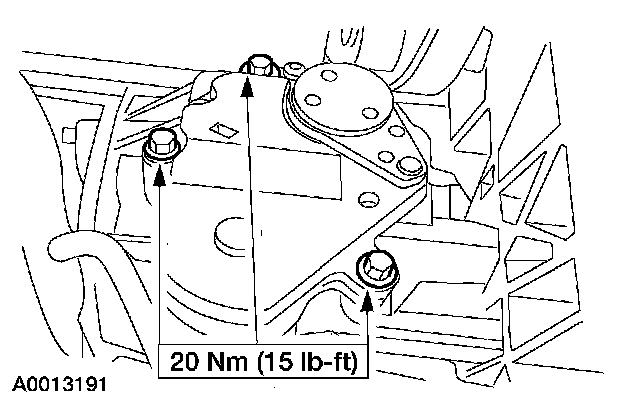 20 Nm (15 lb-ft)

A0013191