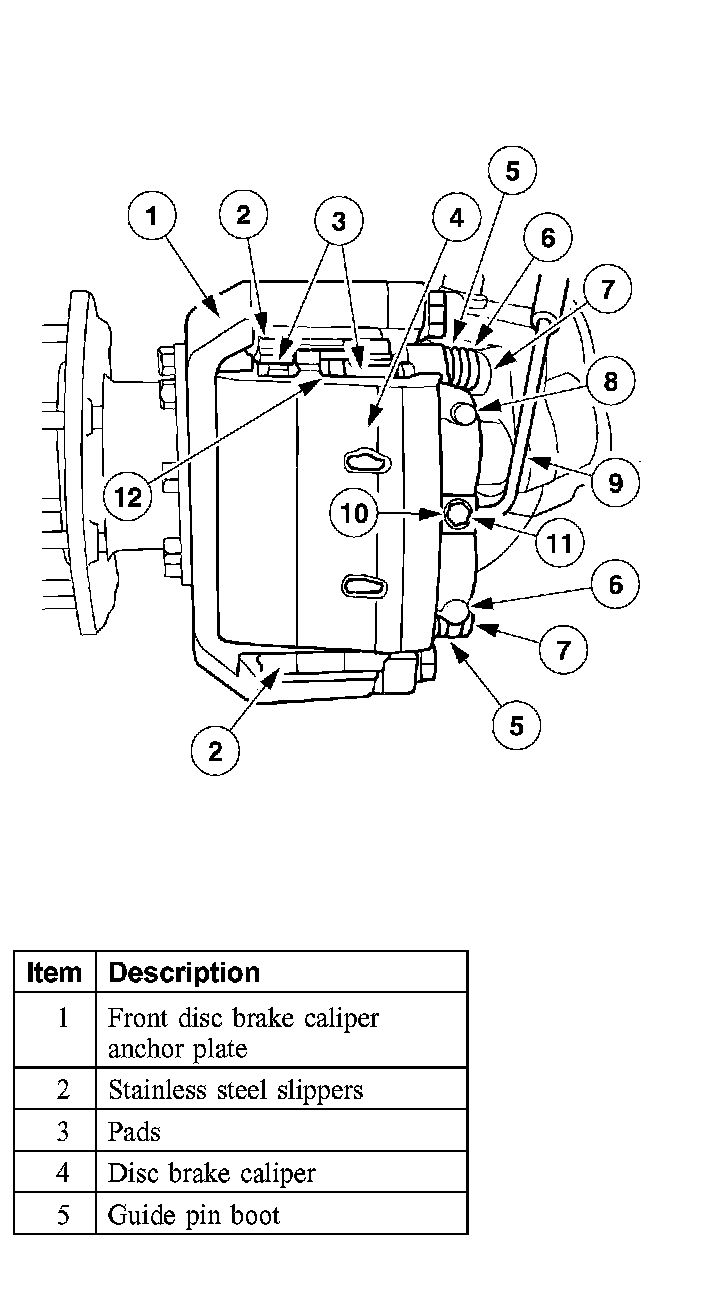 1 2 3 4 5 6 7 8 9 12 10 11 6 7 5 2

| Item | Description |
|---|---|
| 1 | Front disc brake caliper anchor plate |
| 2 | Stainless steel slippers |
| 3 | Pads |
| 4 | Disc brake caliper |
| 5 | Guide pin boot |