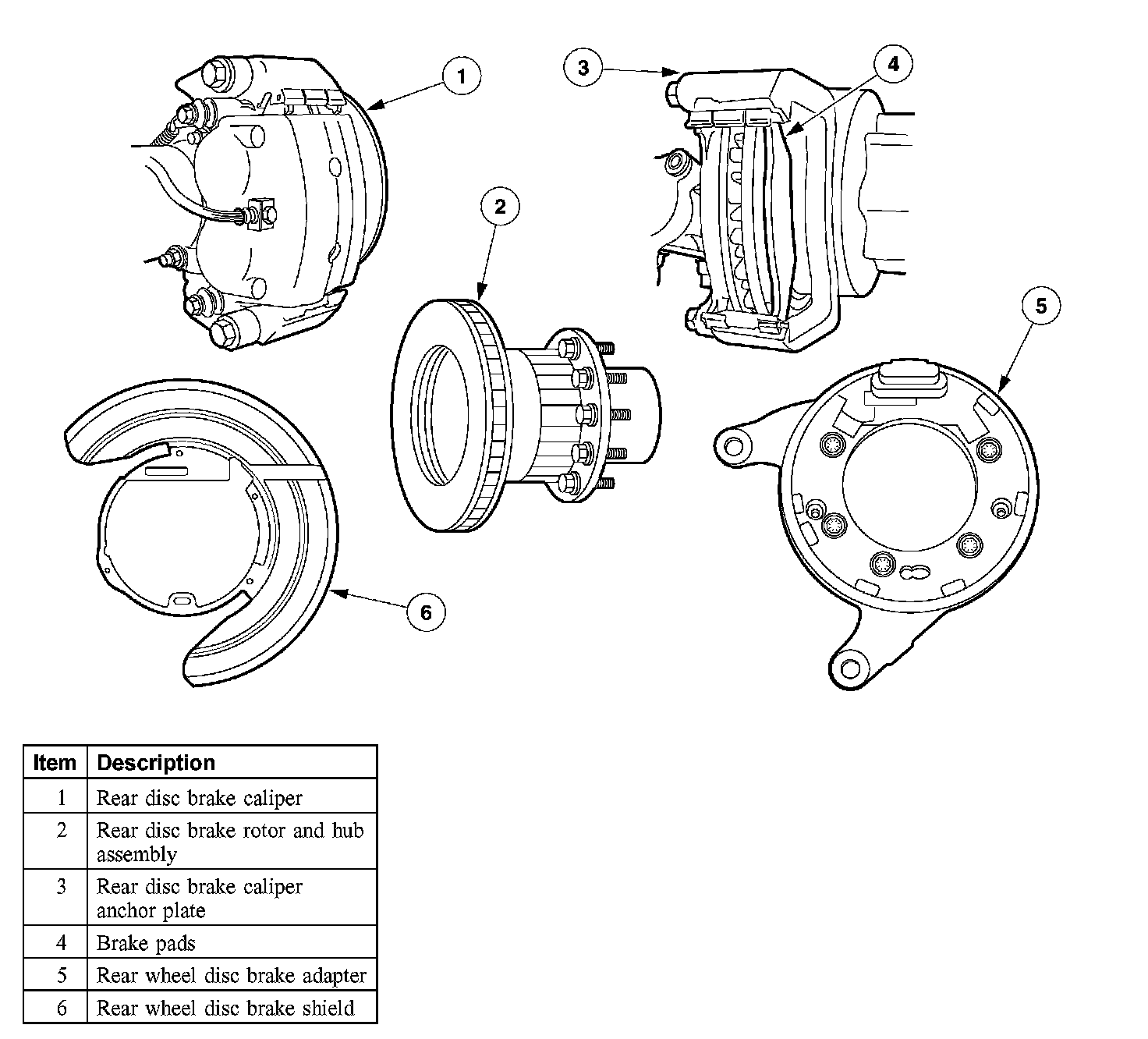 1

3

4

2

5

6

| Item | Description |
|---|---|
| 1 | Rear disc brake caliper |
| 2 | Rear disc brake rotor and hub assembly |
| 3 | Rear disc brake caliper anchor plate |
| 4 | Brake pads |
| 5 | Rear wheel disc brake adapter |
| 6 | Rear wheel disc brake shield |