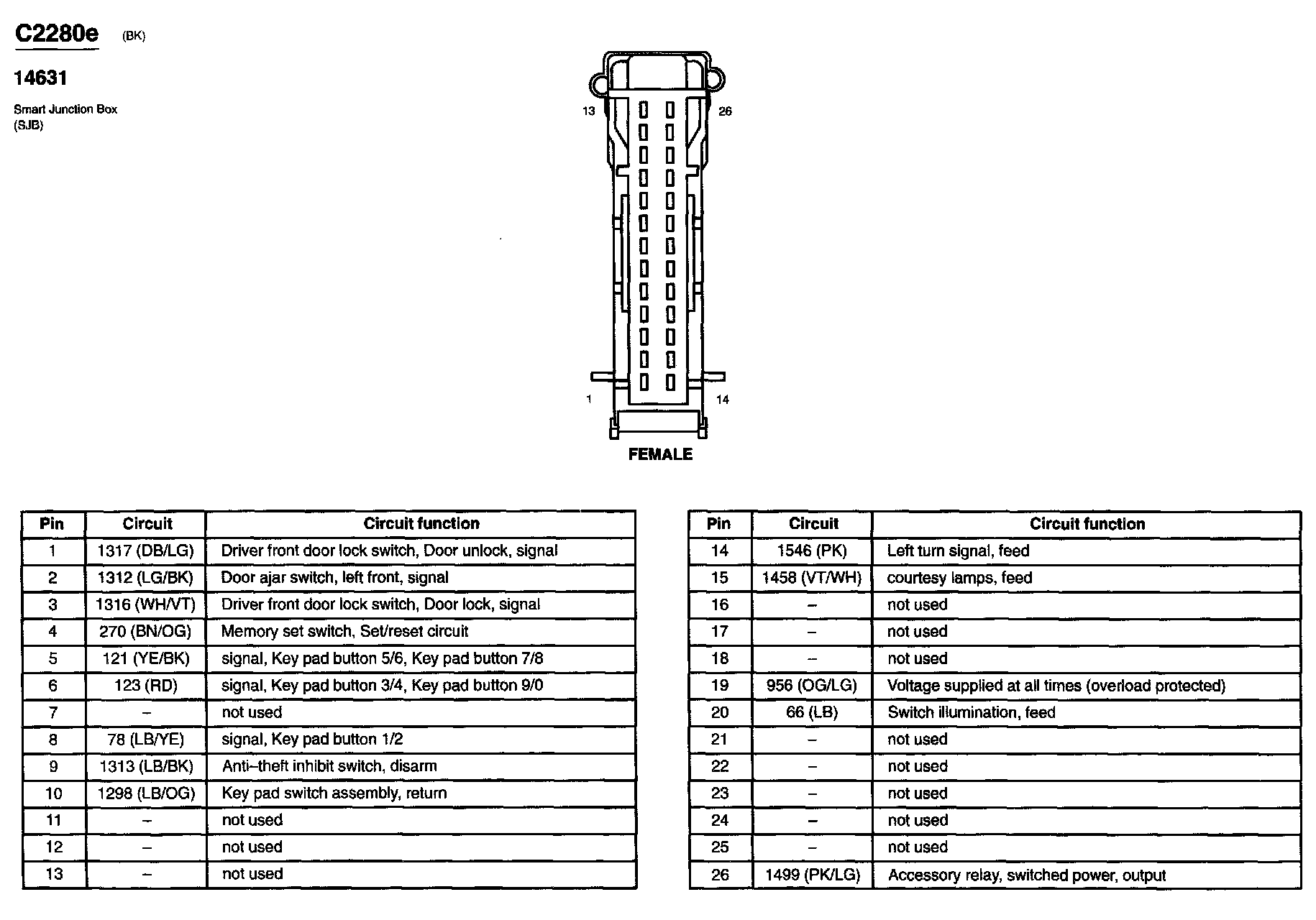 C2280e (BK)

14631

Smart Junction Box (SJB)

13 26

1 14

FEMALE

| Pin | Circuit | Circuit function |
|---|---|---|
| 1 | 1317 (DB/LG) | Driver front door lock switch, Door unlock, signal |
| 2 | 1312 (LG/BK) | Door ajar switch, left front, signal |
| 3 | 1316 (WH/VT) | Driver front door lock switch, Door lock, signal |
| 4 | 270 (BN/OG) | Memory set switch, Set/reset circuit |
| 5 | 121 (YE/BK) | signal, Key pad button 5/6, Key pad button 7/8 |
| 6 | 123 (RD) | signal, Key pad button 3/4, Key pad button 9/0 |
| 7 | – | not used |
| 8 | 78 (LB/YE) | signal, Key pad button 1/2 |
| 9 | 1313 (LB/BK) | Anti–theft inhibit switch, disarm |
| 10 | 1298 (LB/OG) | Key pad switch assembly, return |
| 11 | – | not used |
| 12 | – | not used |
| 13 | – | not used |

| Pin | Circuit | Circuit function |
|---|---|---|
| 14 | 1546 (PK) | Left turn signal, feed |
| 15 | 1458 (VT/WH) | courtesy lamps, feed |
| 16 | – | not used |
| 17 | – | not used |
| 18 | – | not used |
| 19 | 956 (OG/LG) | Voltage supplied at all times (overload protected) |
| 20 | 66 (LB) | Switch illumination, feed |
| 21 | – | not used |
| 22 | – | not used |
| 23 | – | not used |
| 24 | – | not used |
| 25 | – | not used |
| 26 | 1499 (PK/LG) | Accessory relay, switched power, output |